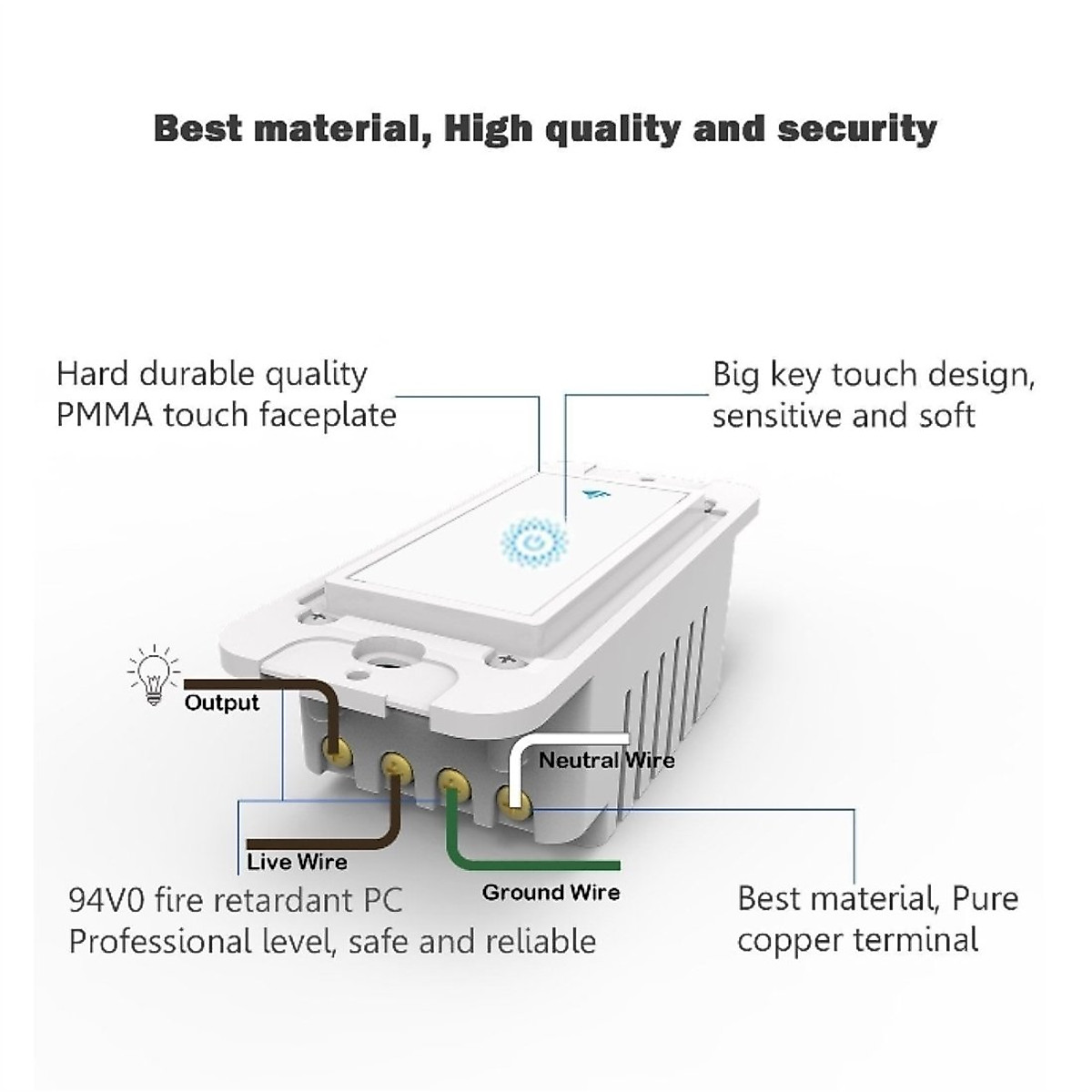 Best material, High quality and security

Hard durable quality PMMA touch faceplate

Big key touch design, sensitive and soft

Output

Neutral Wire

Live Wire

Ground Wire

94V0 fire retardant PC Professional level, safe and reliable

Best material, Pure copper terminal