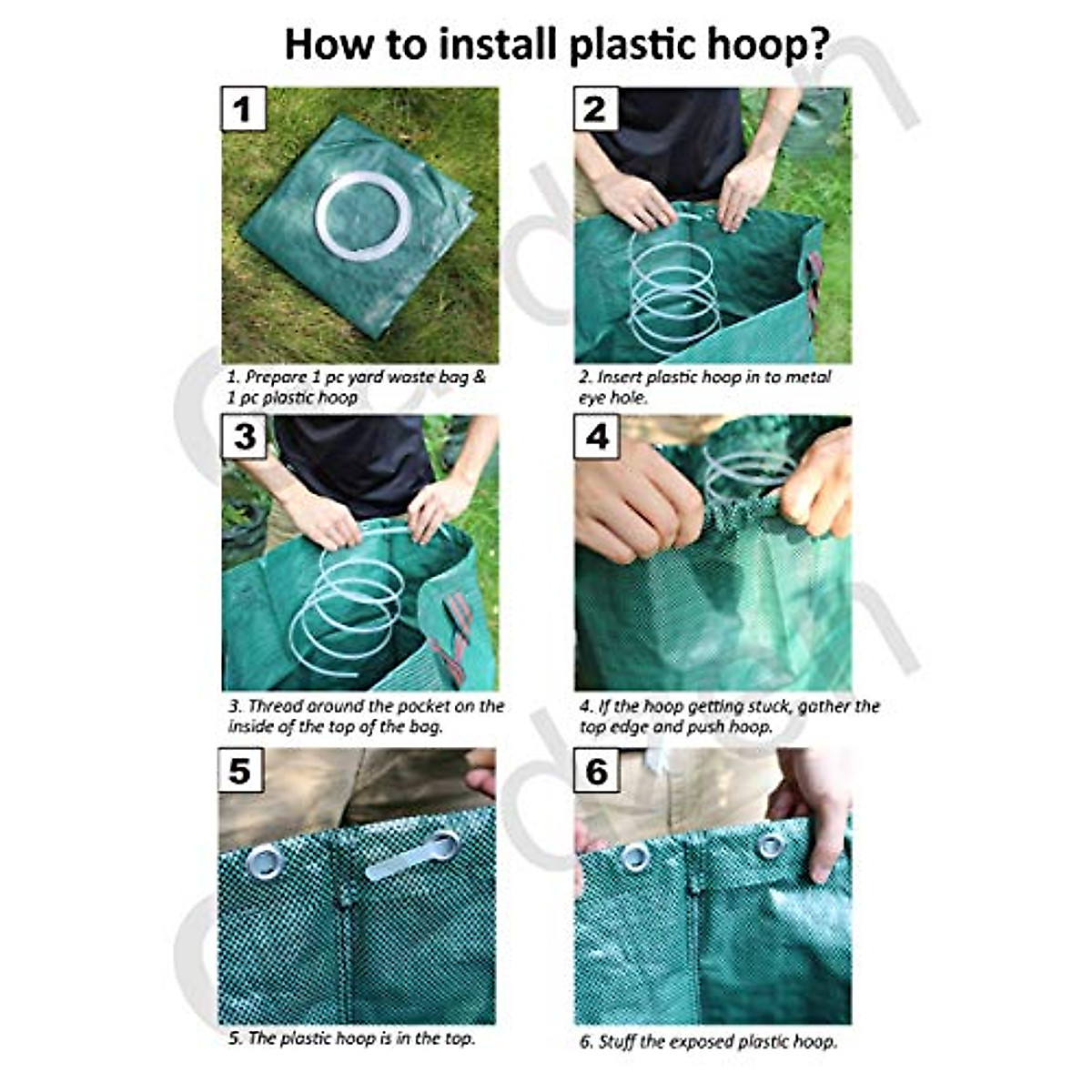 How to install plastic hoop?

1

1. Prepare 1 pc yard waste bag & 1 pc plastic hoop

2

2. Insert plastic hoop in to metal eye hole.

3

3. Thread around the pocket on the inside of the top of the bag.

4

4. If the hoop getting stuck, gather the top edge and push hoop.

5

5. The plastic hoop is in the top.

6

6. Stuff the exposed plastic hoop.