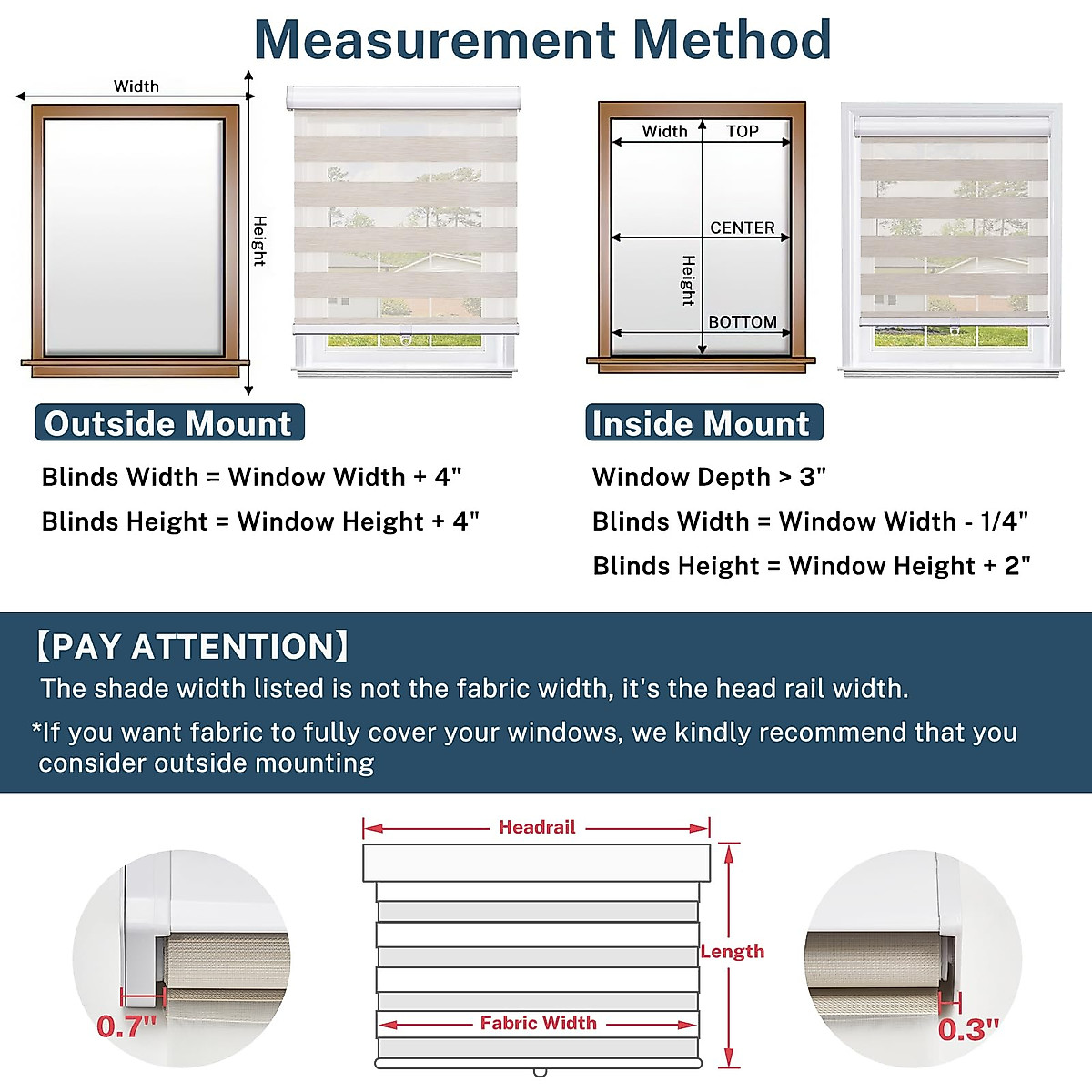 Measurement Method

Width

Height

Width TOP

CENTER

Height

BOTTOM

Outside Mount

Blinds Width = Window Width + 4"

Blinds Height = Window Height + 4"

Inside Mount

Window Depth > 3"

Blinds Width = Window Width - 1/4"

Blinds Height = Window Height + 2"

【PAY ATTENTION】

The shade width listed is not the fabric width, it's the head rail width.

*If you want fabric to fully cover your windows, we kindly recommend that you consider outside mounting

Headrail

Length

Fabric Width

0.7"

0.3"