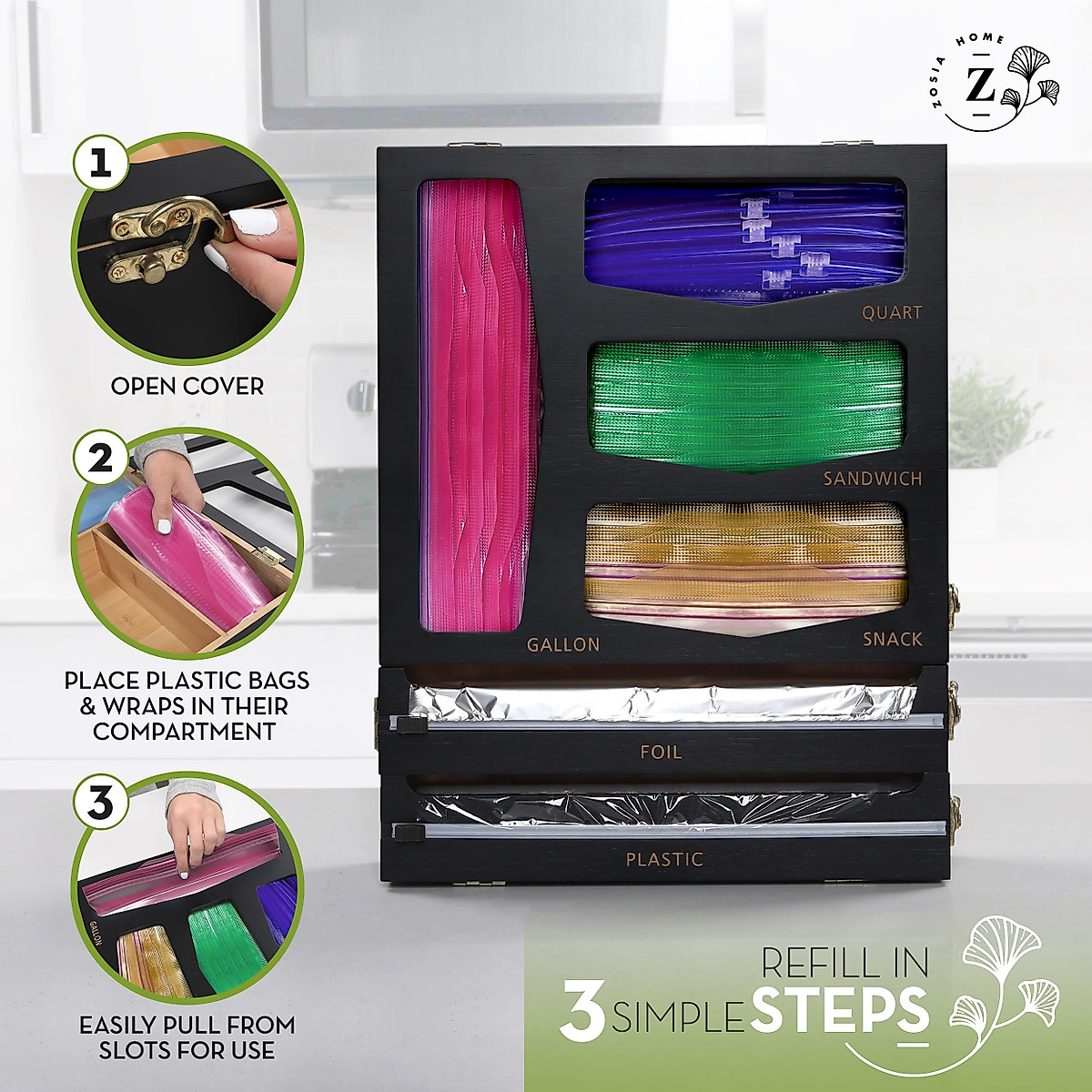 ZOSIA HOME
Z

1
OPEN COVER

2
PLACE PLASTIC BAGS & WRAPS IN THEIR COMPARTMENT

3
GALLON
EASILY PULL FROM SLOTS FOR USE

QUART
SANDWICH
GALLON
SNACK
FOIL
PLASTIC

REFILL IN
3 SIMPLE STEPS