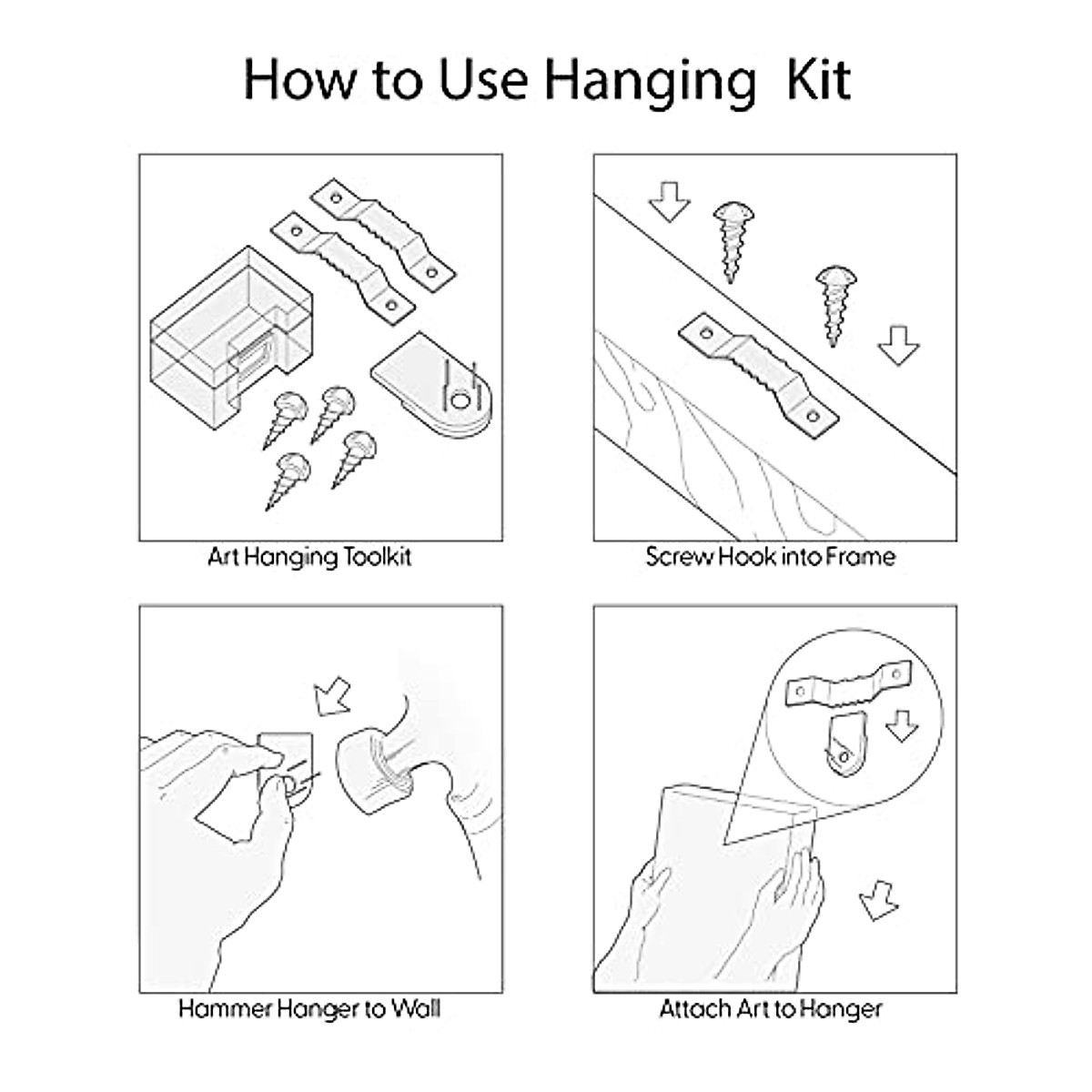 How to Use Hanging Kit

Art Hanging Toolkit

Screw Hook into Frame

Hammer Hanger to Wall

Attach Art to Hanger