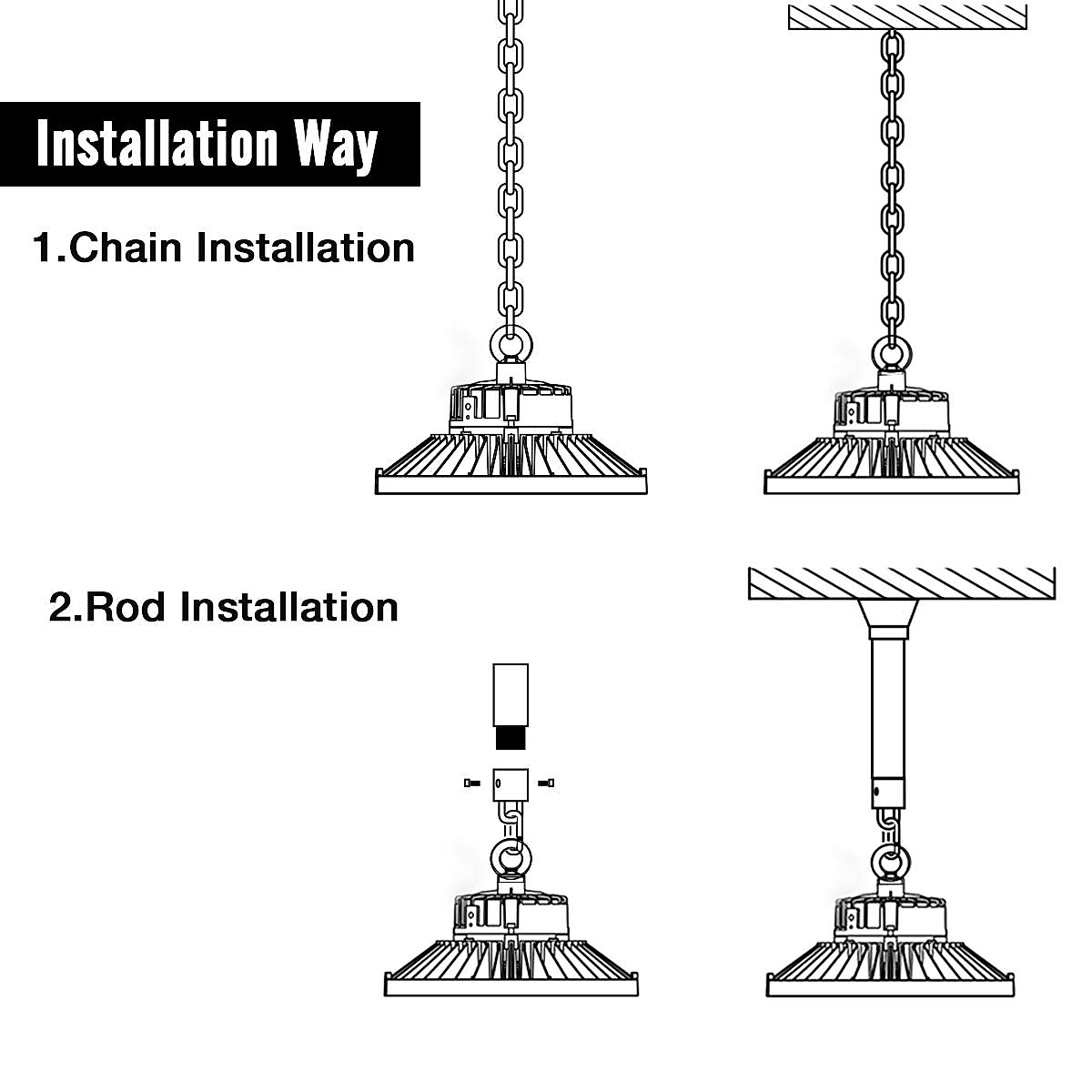 Installation Way

1.Chain Installation

2.Rod Installation