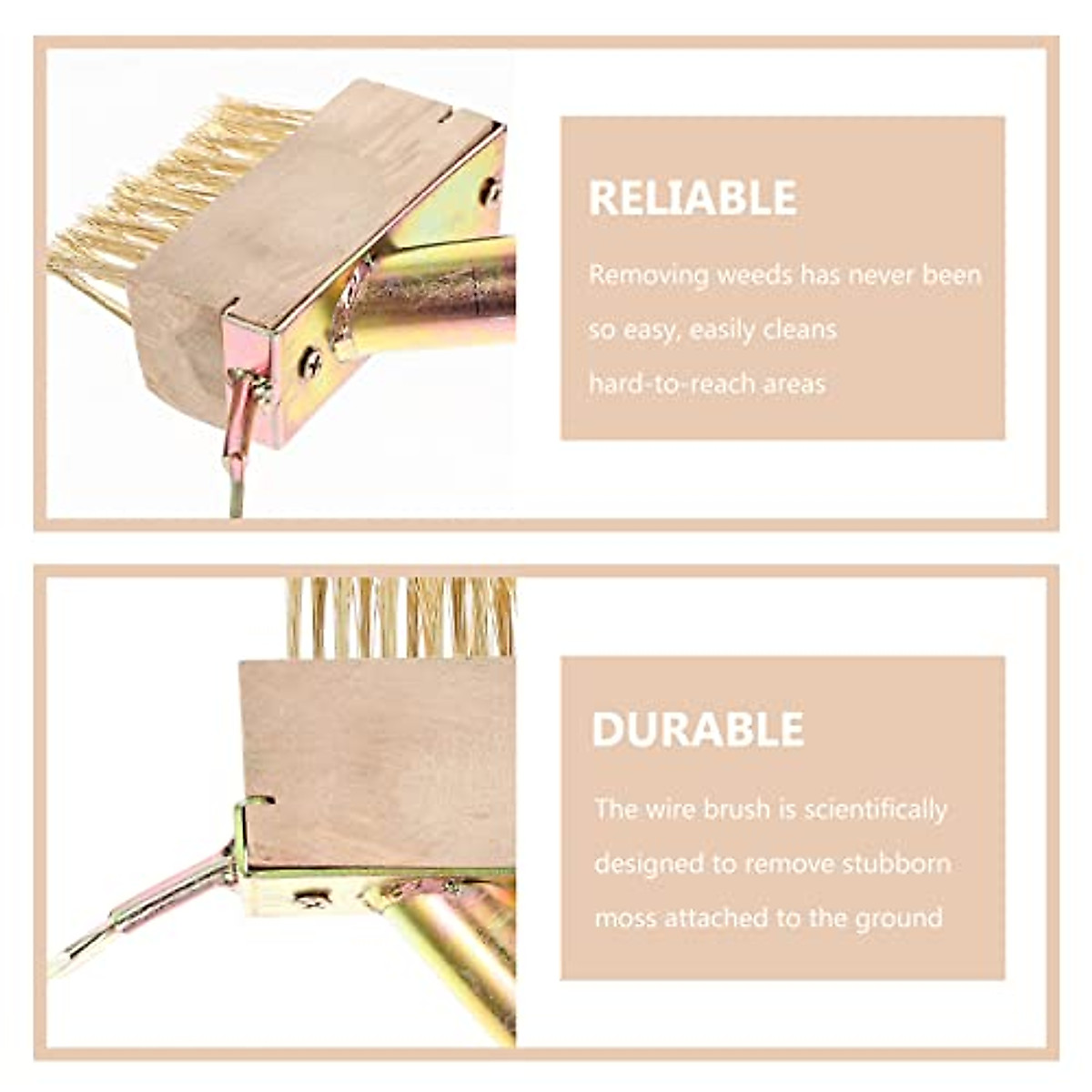 RELIABLE

Removing weeds has never been so easy, easily cleans hard-to-reach areas

DURABLE

The wire brush is scientifically designed to remove stubborn moss attached to the ground