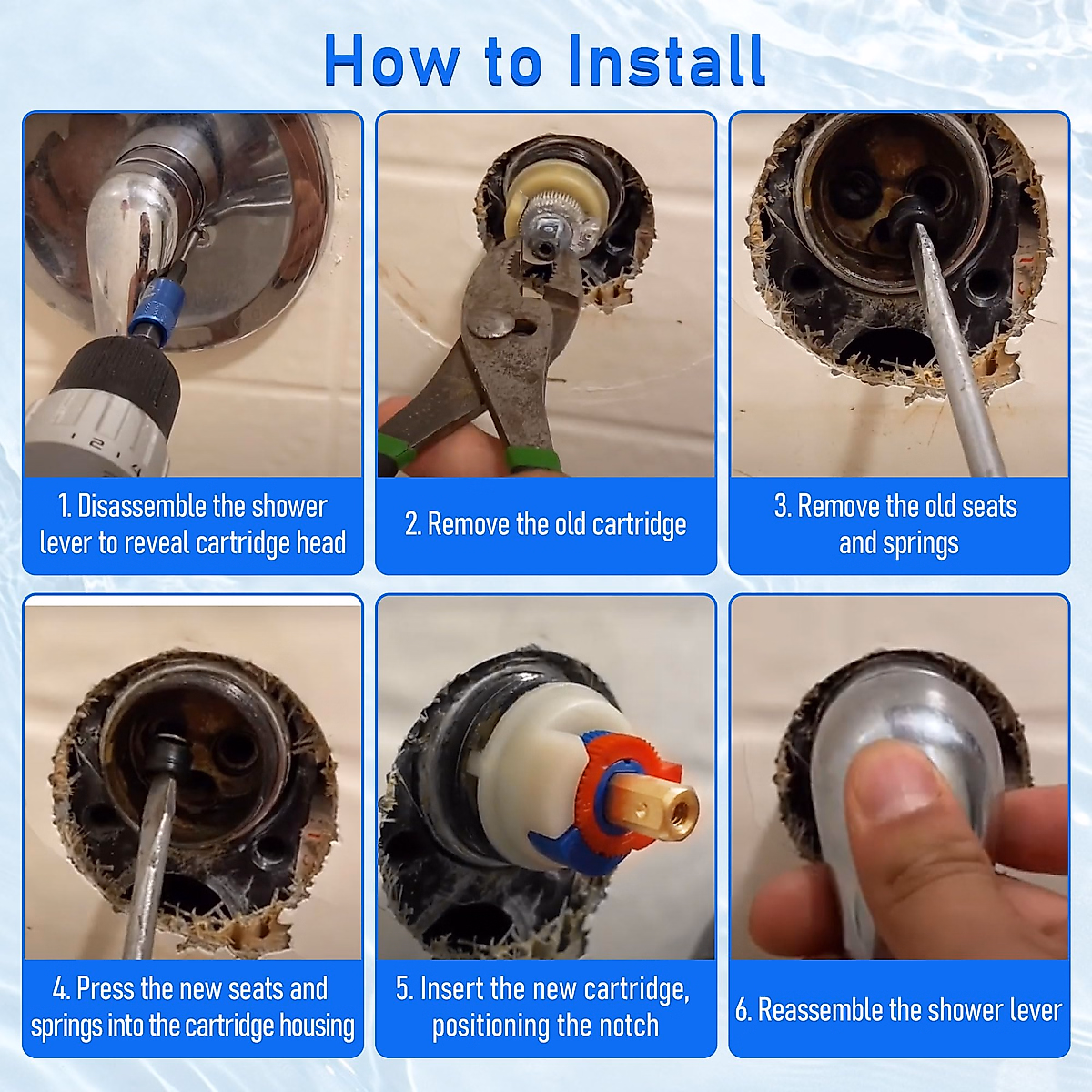 How to Install

1. Disassemble the shower lever to reveal cartridge head

2. Remove the old cartridge

3. Remove the old seats and springs

4. Press the new seats and springs into the cartridge housing

5. Insert the new cartridge, positioning the notch

6. Reassemble the shower lever