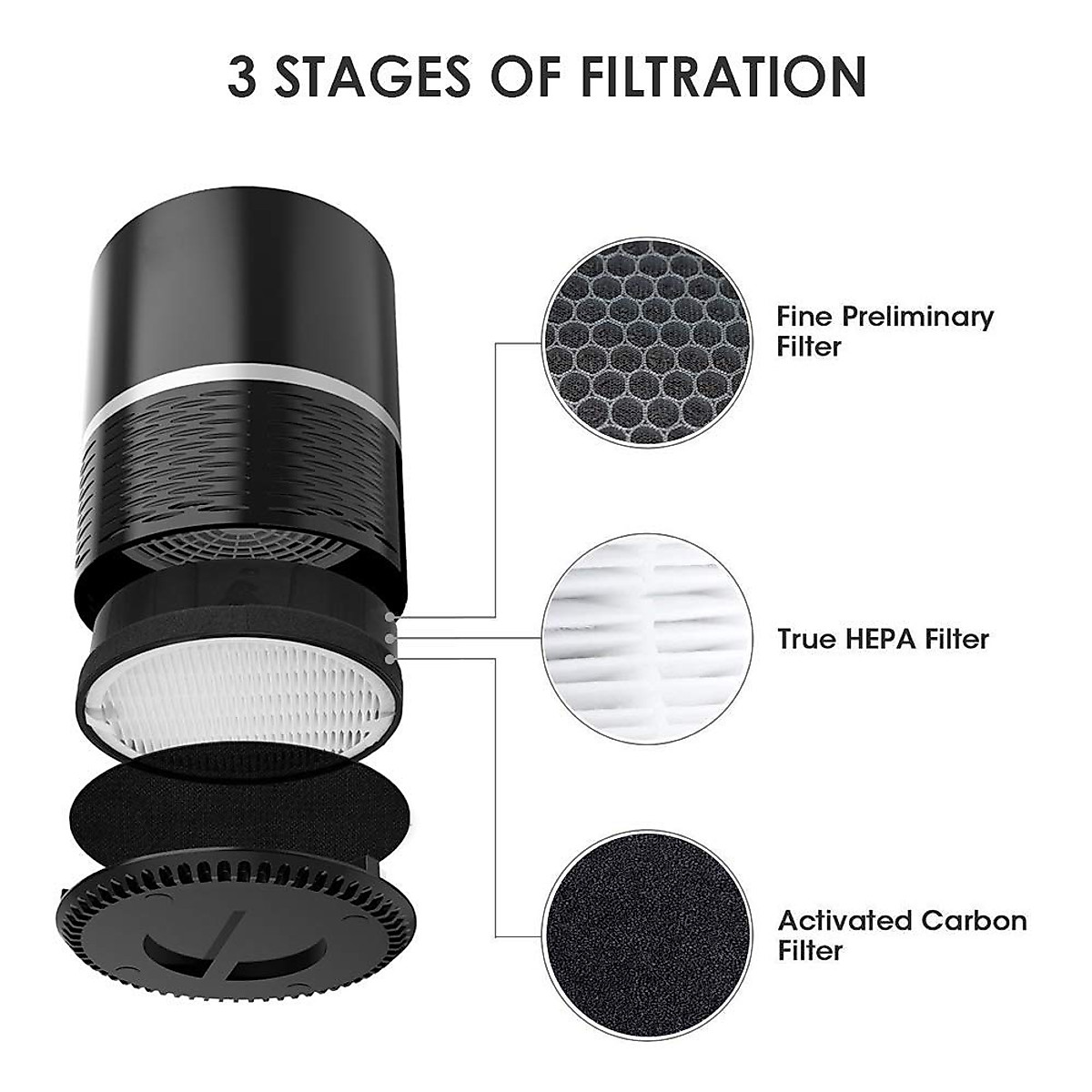 3 STAGES OF FILTRATION

Fine Preliminary Filter

True HEPA Filter

Activated Carbon Filter