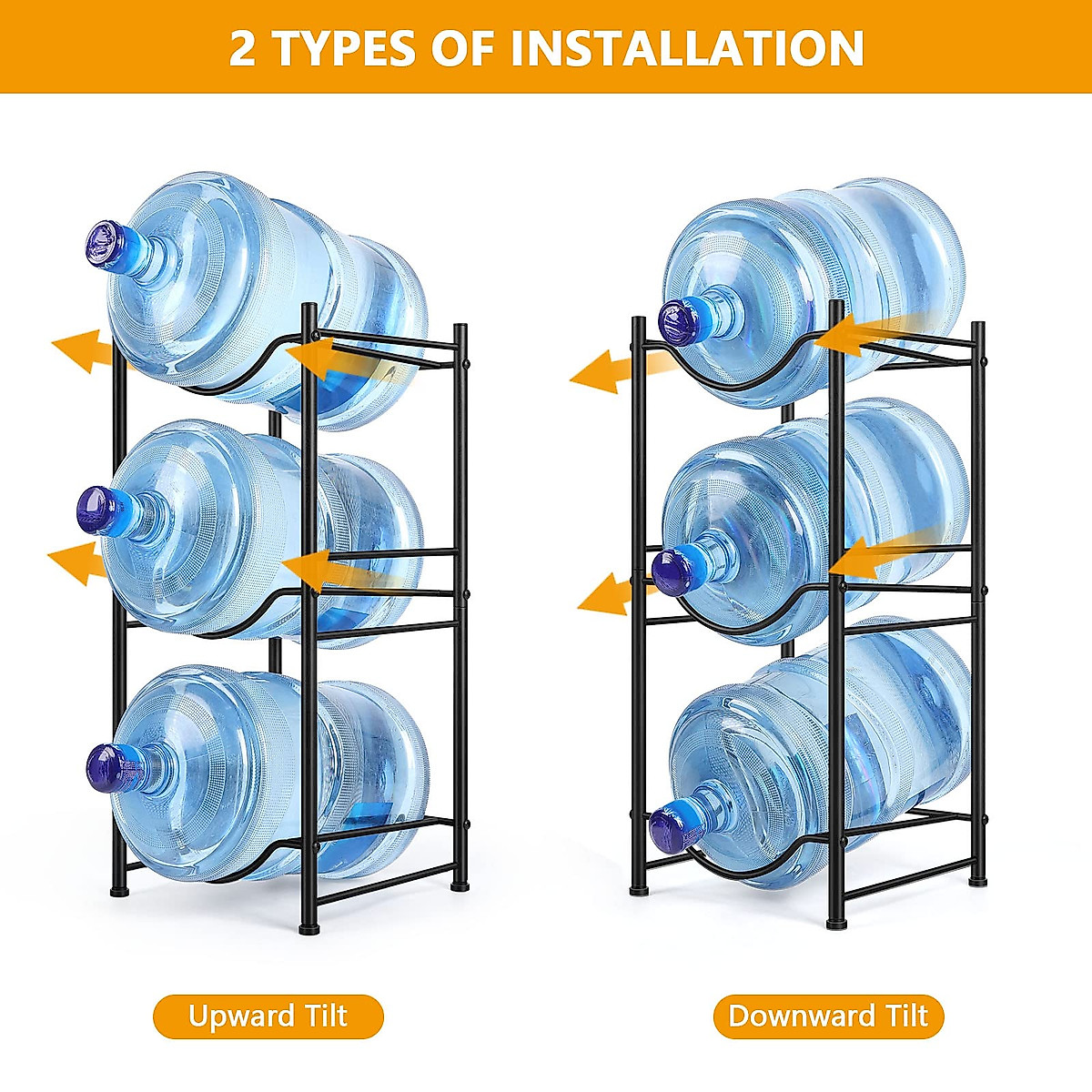 2 TYPES OF INSTALLATION

Upward Tilt

Downward Tilt