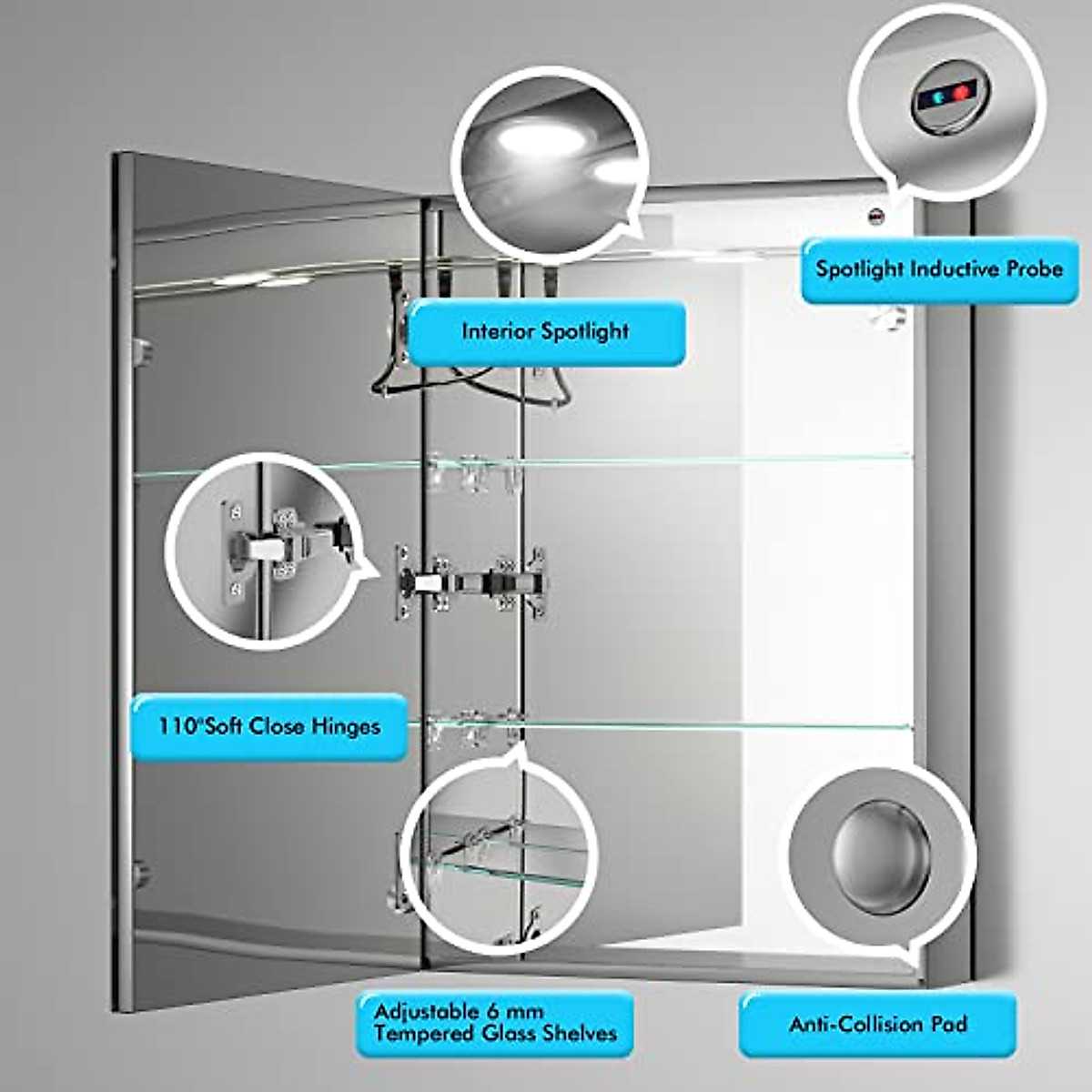 Spotlight Inductive Probe

Interior Spotlight

110°Soft Close Hinges

Adjustable 6 mm Tempered Glass Shelves

Anti-Collision Pad