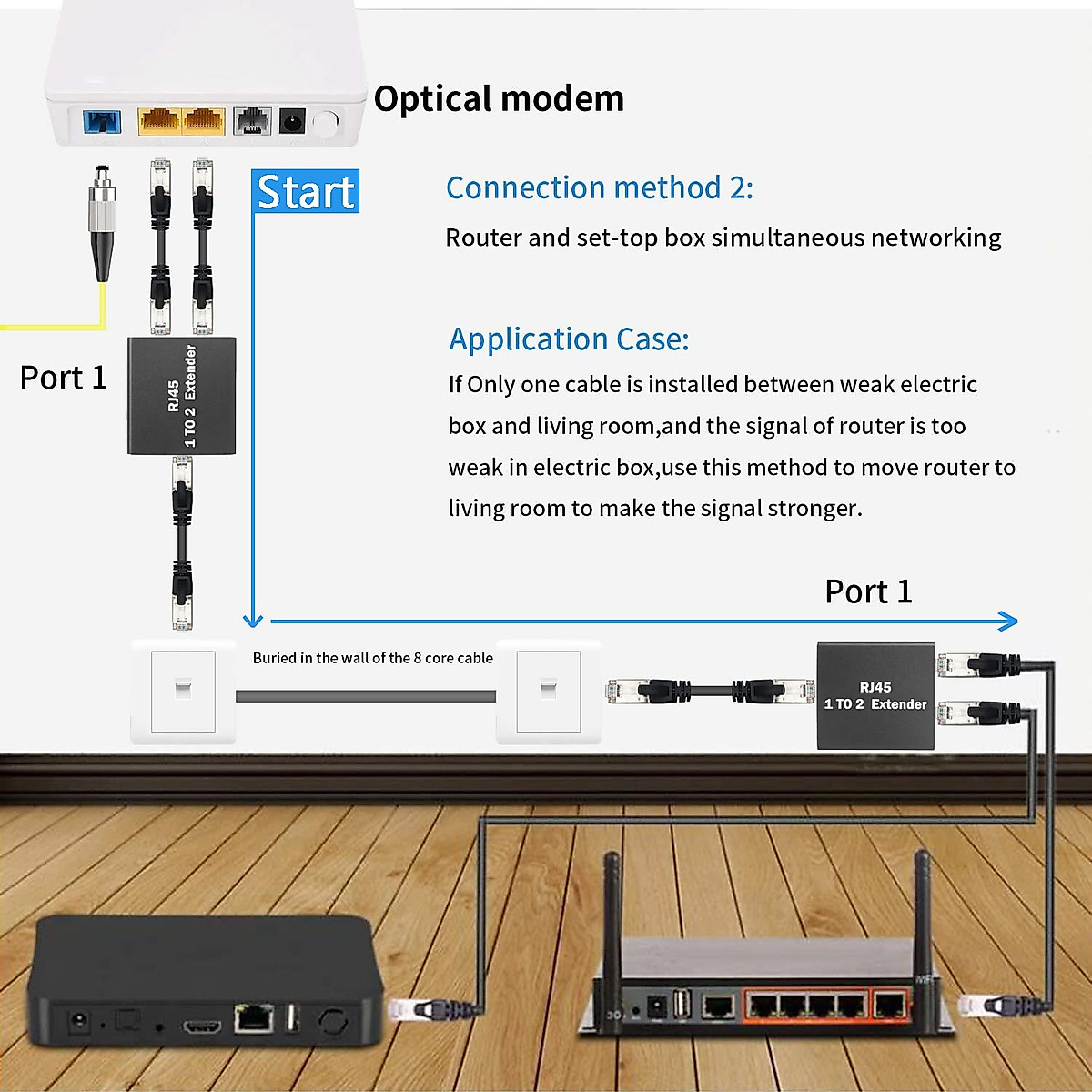 Optical modem

Start

Connection method 2:

Router and set-top box simultaneous networking

Application Case:

If Only one cable is installed between weak electric box and living room,and the signal of router is too weak in electric box,use this method to move router to living room to make the signal stronger.

Port 1

RJ45
1 TO 2 Extender

Port 1

Buried in the wall of the 8 core cable

RJ45
1 TO 2 Extender