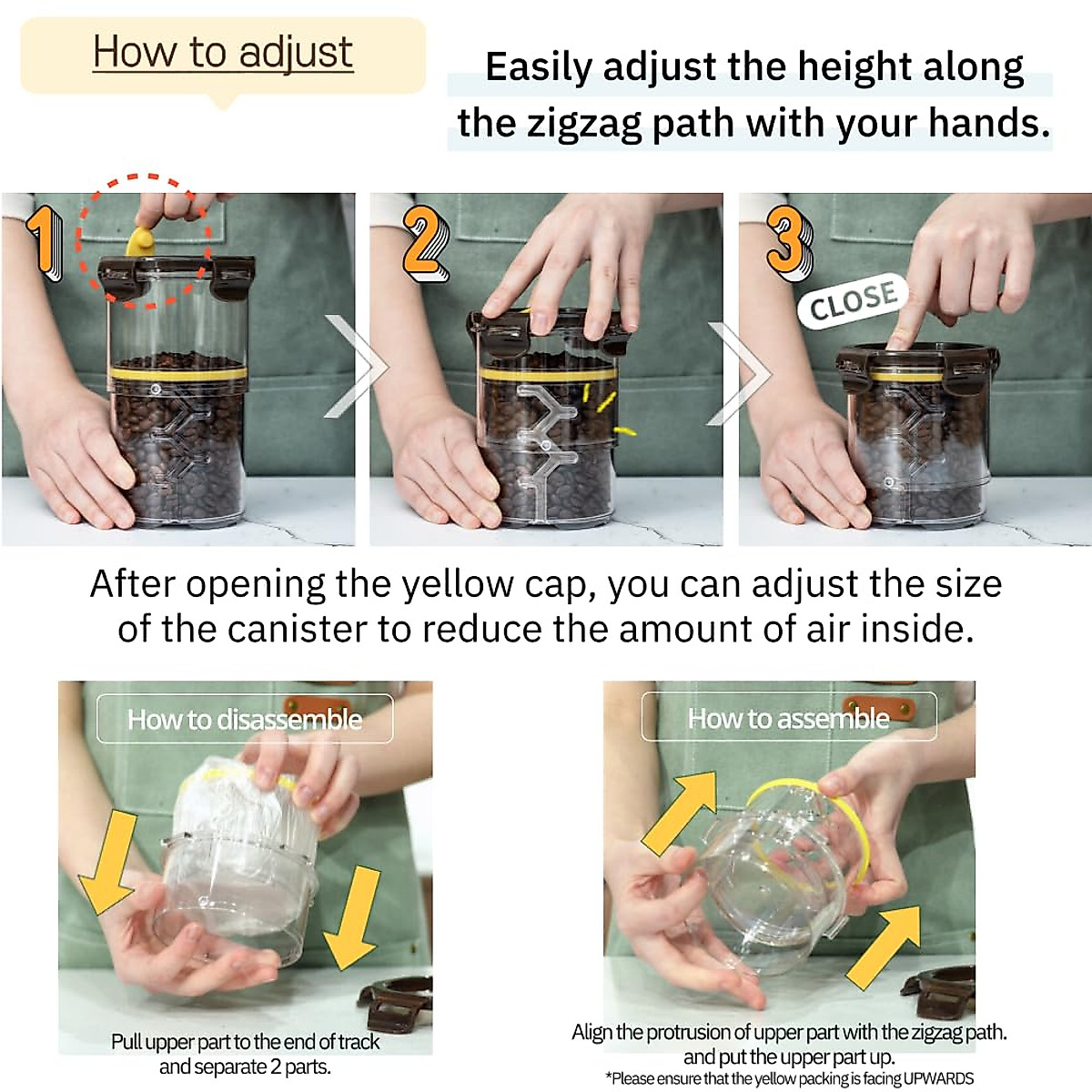 How to adjust

Easily adjust the height along the zigzag path with your hands.

1

2

3

CLOSE

After opening the yellow cap, you can adjust the size of the canister to reduce the amount of air inside.

How to disassemble

Pull upper part to the end of track and separate 2 parts.

How to assemble

Align the protrusion of upper part with the zigzag path. and put the upper part up.
*Please ensure that the yellow packing is facing UPWARDS