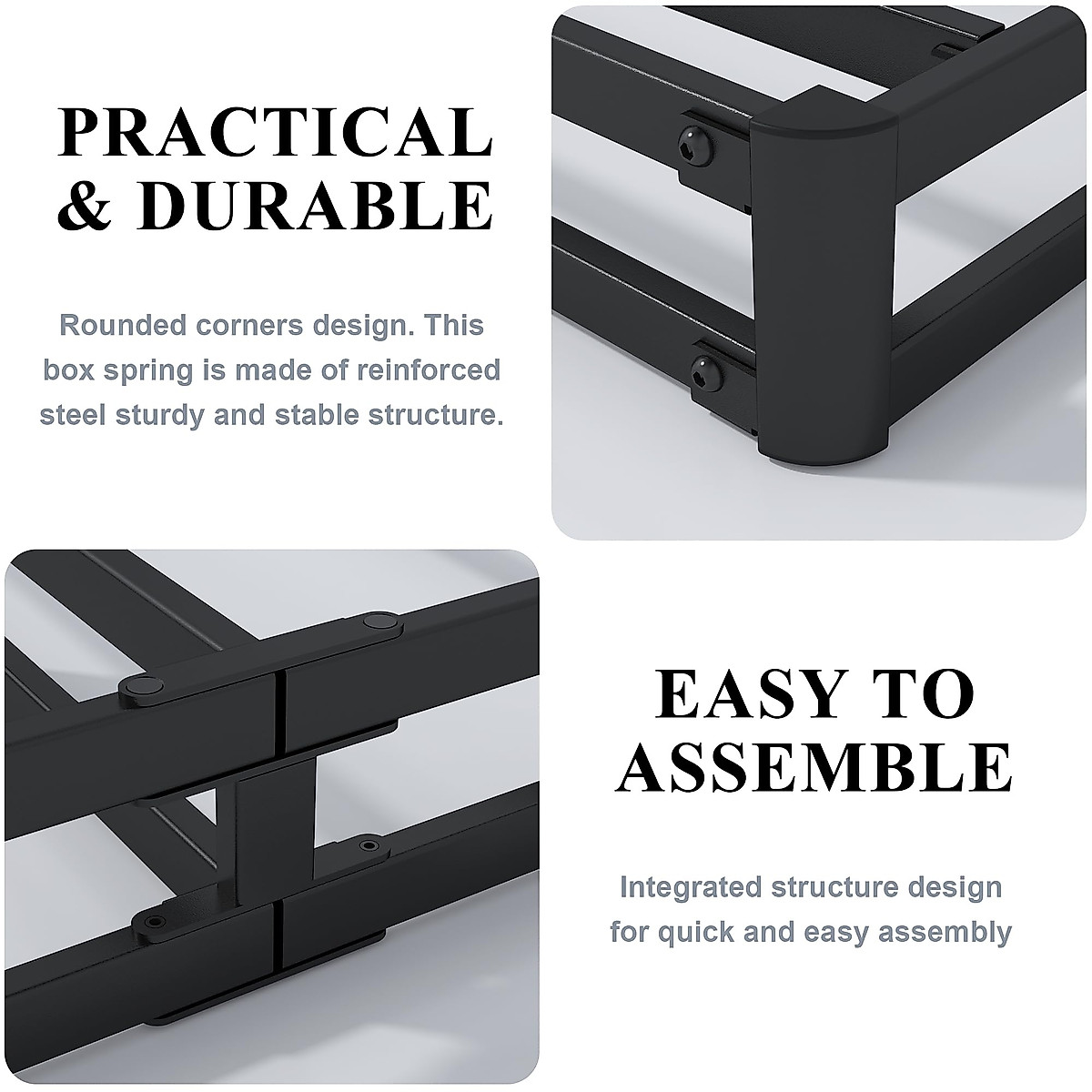 PRACTICAL & DURABLE

Rounded corners design. This box spring is made of reinforced steel sturdy and stable structure.

EASY TO ASSEMBLE

Integrated structure design for quick and easy assembly