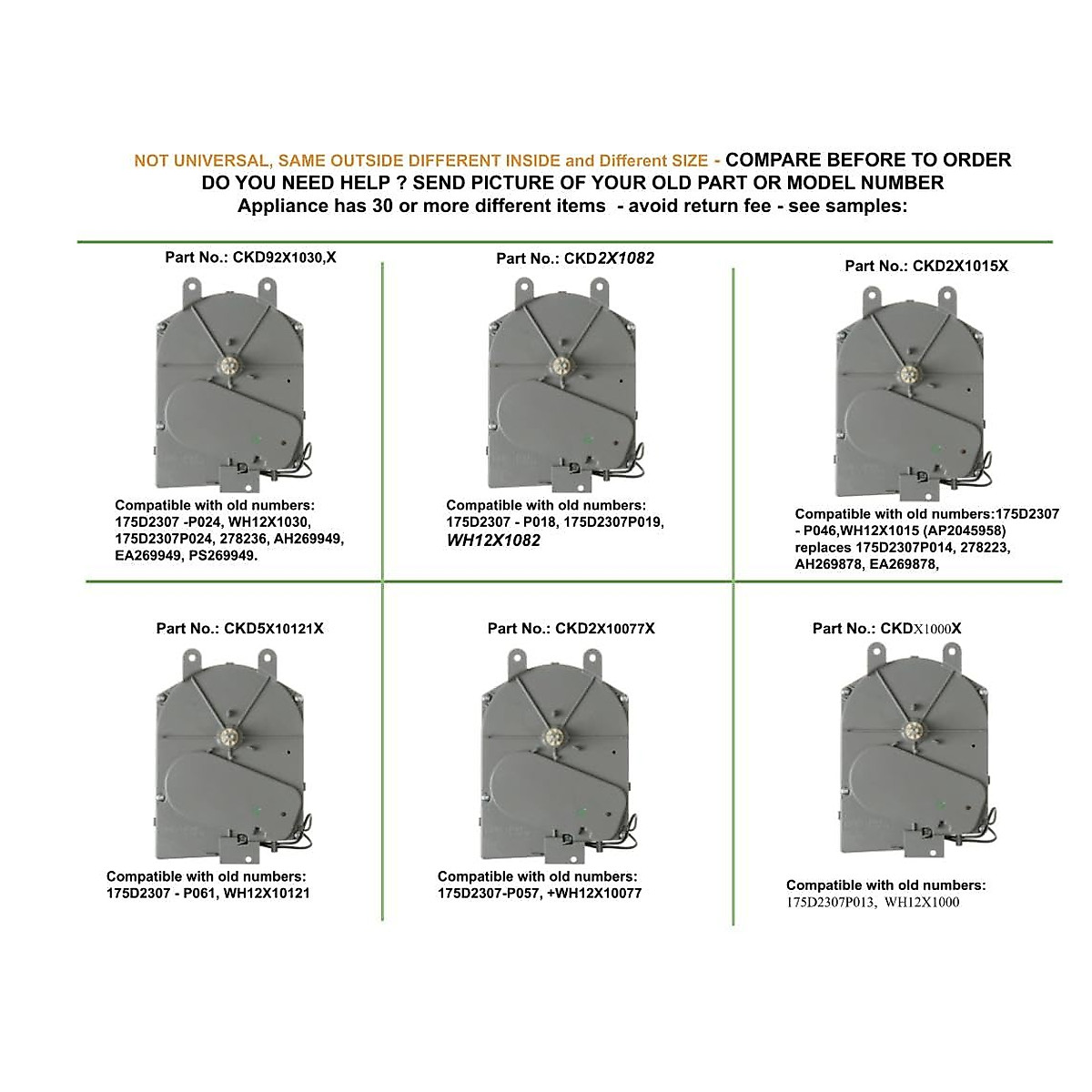 NOT UNIVERSAL, SAME OUTSIDE DIFFERENT INSIDE and Different SIZE - COMPARE BEFORE TO ORDER
DO YOU NEED HELP ? SEND PICTURE OF YOUR OLD PART OR MODEL NUMBER
Appliance has 30 or more different items - avoid return fee - see samples:

Part No.: CKD92X1030,X

Compatible with old numbers: 175D2307 -P024, WH12X1030, 175D2307P024, 278236, AH269949, EA269949, PS269949.

Part No.: CKD2X1082

Compatible with old numbers: 175D2307 - P018, 175D2307P019, WH12X1082

Part No.: CKD2X1015X

Compatible with old numbers:175D2307 - P046,WH12X1015 (AP2045958) replaces 175D2307P014, 278223, AH269878, EA269878,

Part No.: CKD5X10121X

Compatible with old numbers: 175D2307 - P061, WH12X10121

Part No.: CKD2X10077X

Compatible with old numbers: 175D2307-P057, +WH12X10077

Part No.: CKDX1000X

Compatible with old numbers: 175D2307P013, WH12X1000