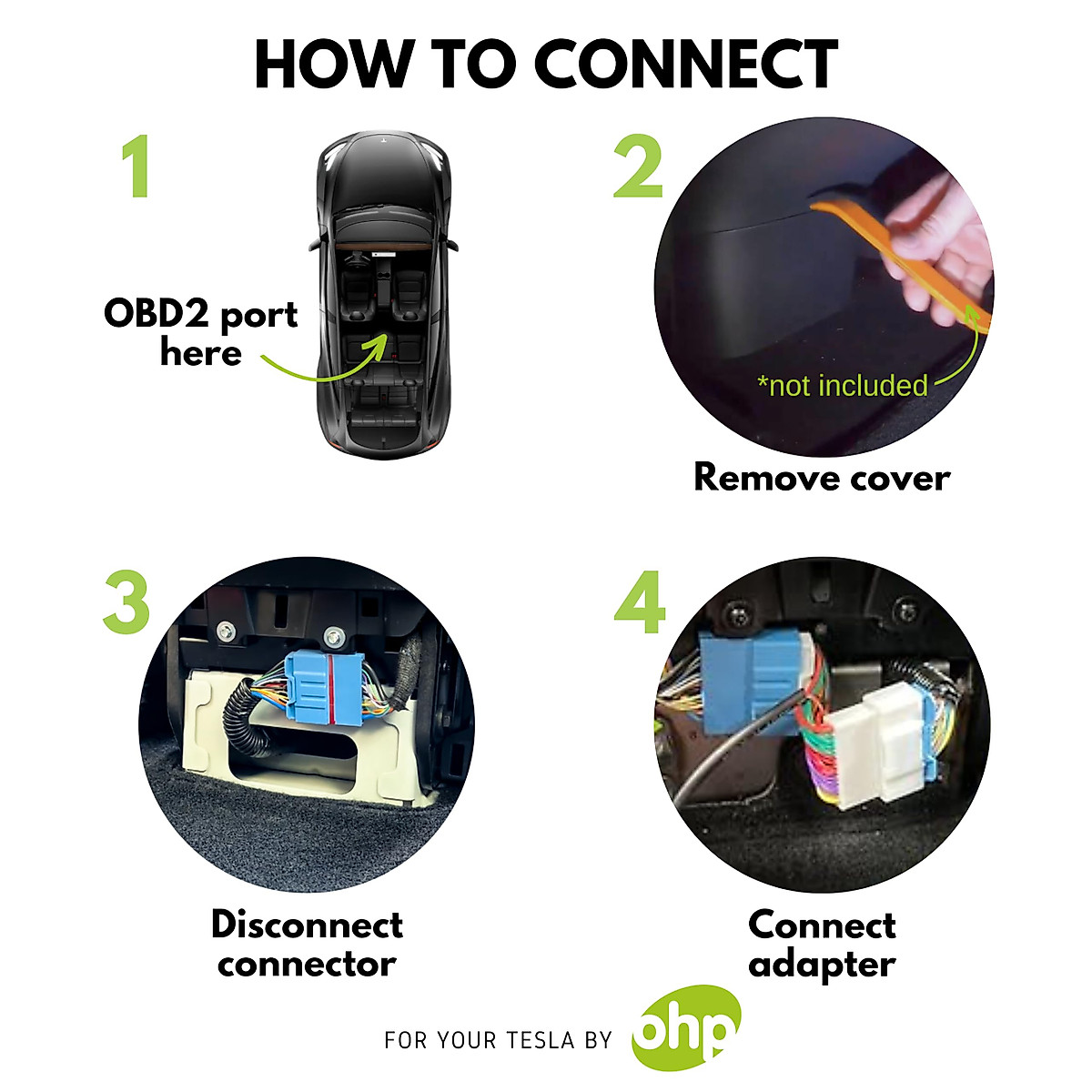 HOW TO CONNECT

1

OBD2 port here

2

*not included

Remove cover

3

Disconnect connector

4

Connect adapter

FOR YOUR TESLA BY ohp