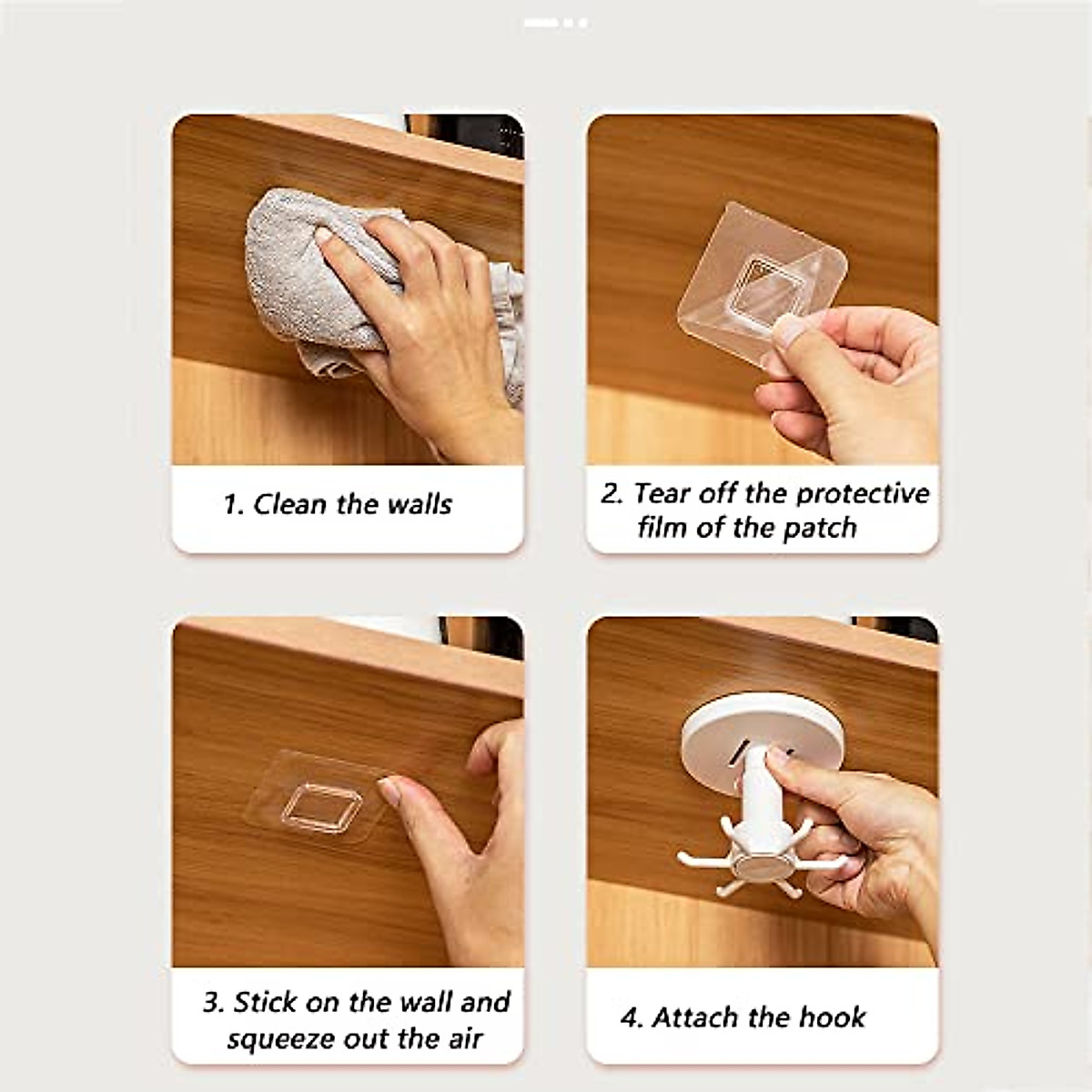 1. Clean the walls

2. Tear off the protective film of the patch

3. Stick on the wall and squeeze out the air

4. Attach the hook