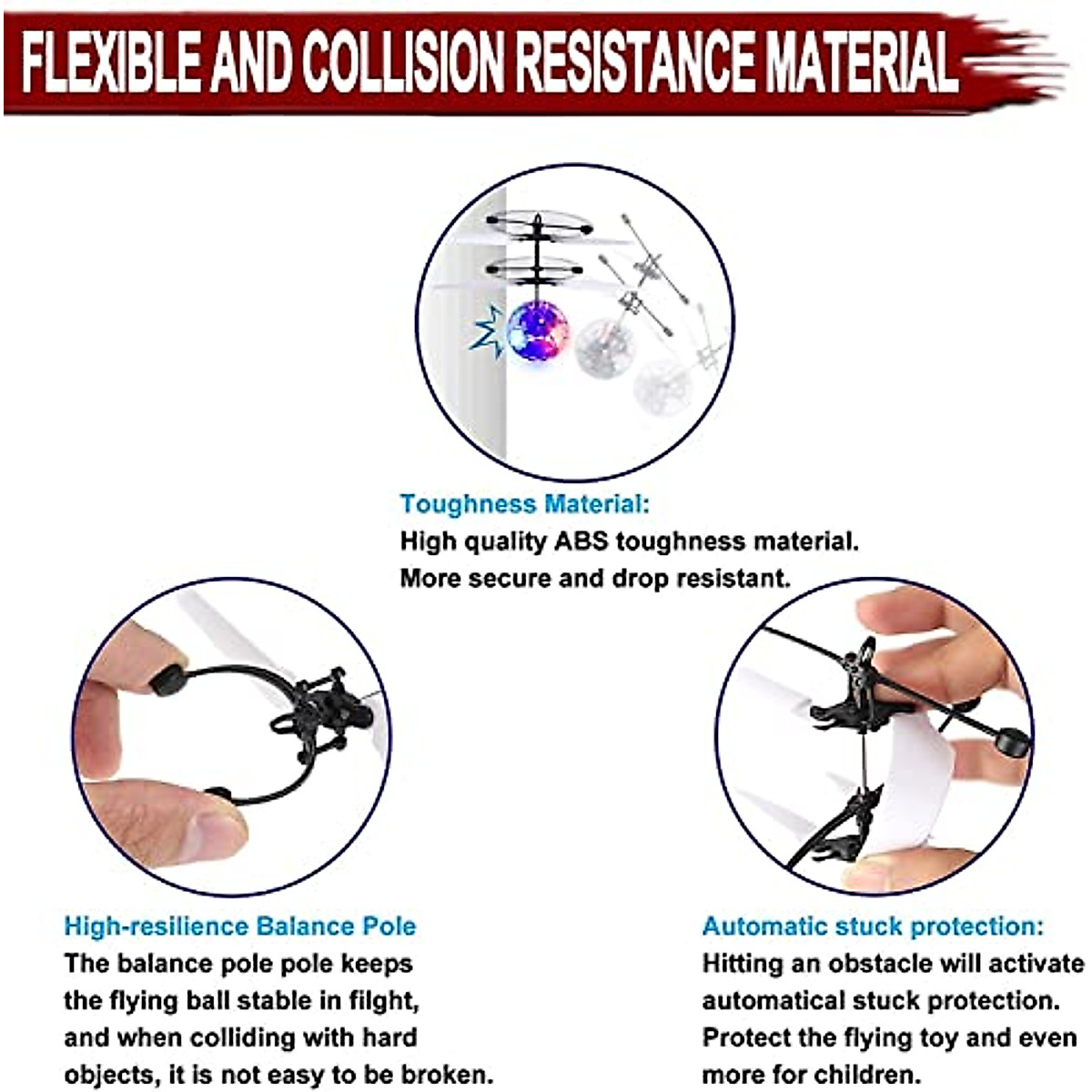 FLEXIBLE AND COLLISION RESISTANCE MATERIAL

Toughness Material:
High quality ABS toughness material.
More secure and drop resistant.

High-resilience Balance Pole
The balance pole pole keeps the flying ball stable in filght, and when colliding with hard objects, it is not easy to be broken.

Automatic stuck protection:
Hitting an obstacle will activate automatical stuck protection. Protect the flying toy and even more for children.