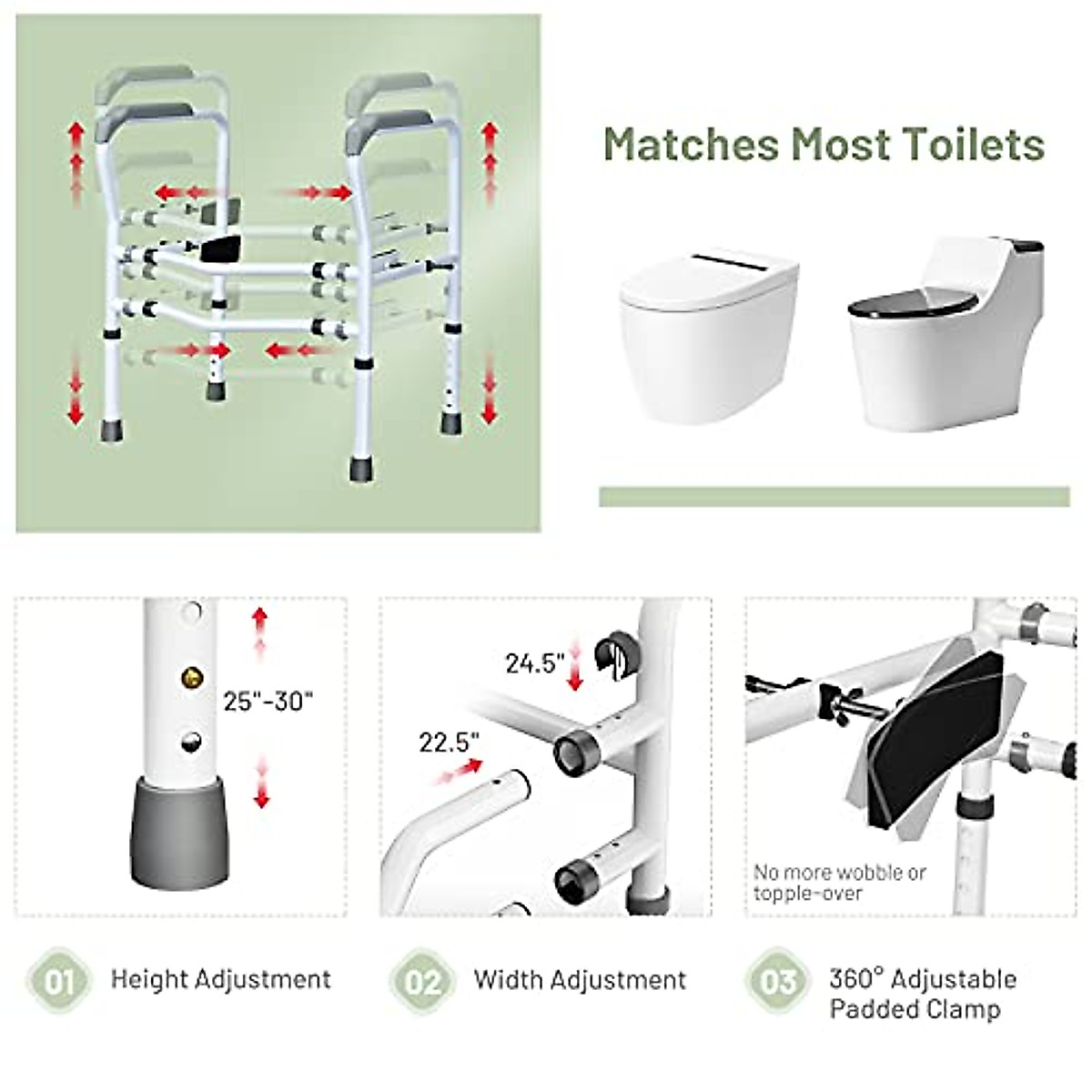 Matches Most Toilets

25"-30"

24.5"

22.5"

No more wobble or topple-over

01 Height Adjustment

02 Width Adjustment

03 360° Adjustable Padded Clamp