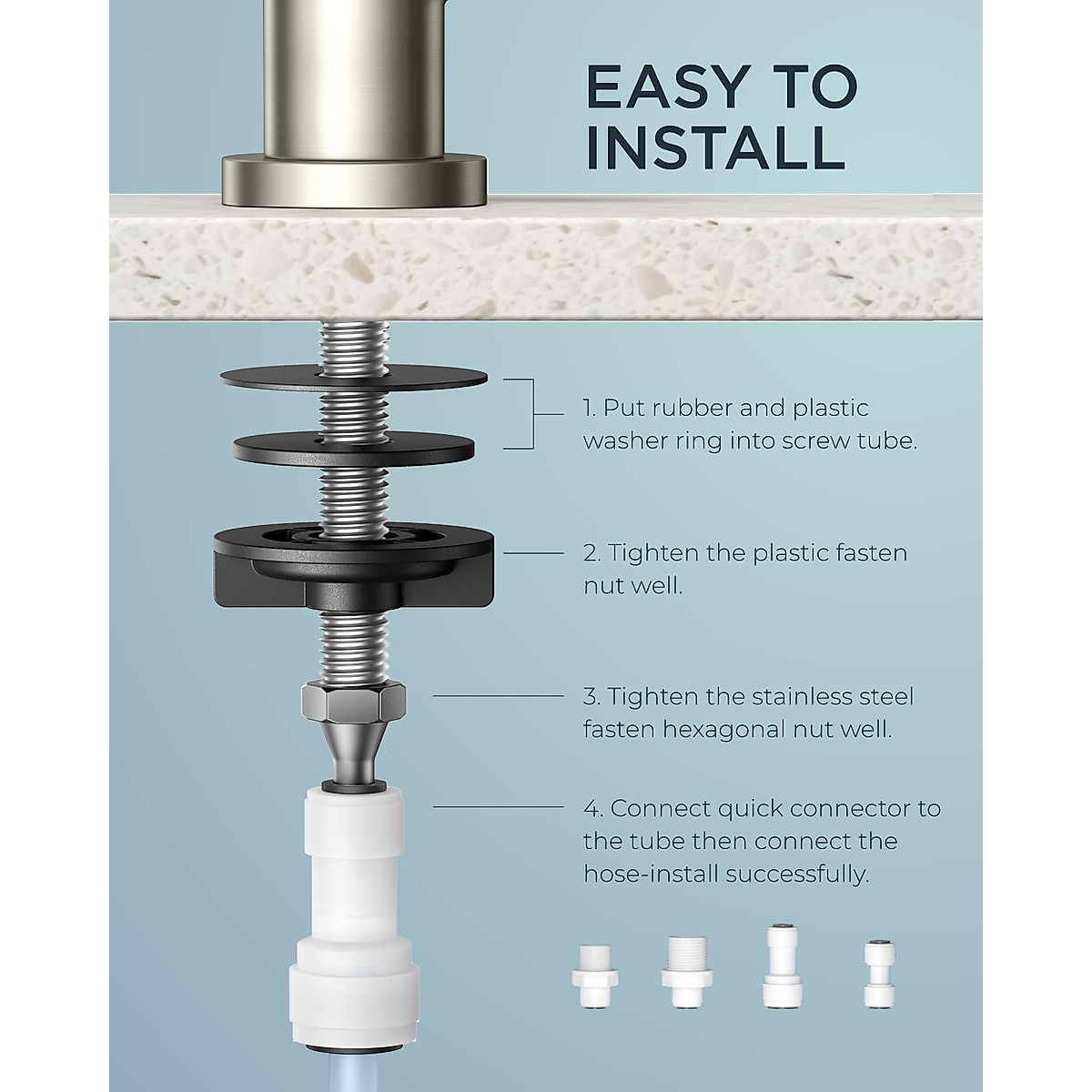 EASY TO INSTALL

1. Put rubber and plastic washer ring into screw tube.

2. Tighten the plastic fasten nut well.

3. Tighten the stainless steel fasten hexagonal nut well.

4. Connect quick connector to the tube then connect the hose-install successfully.