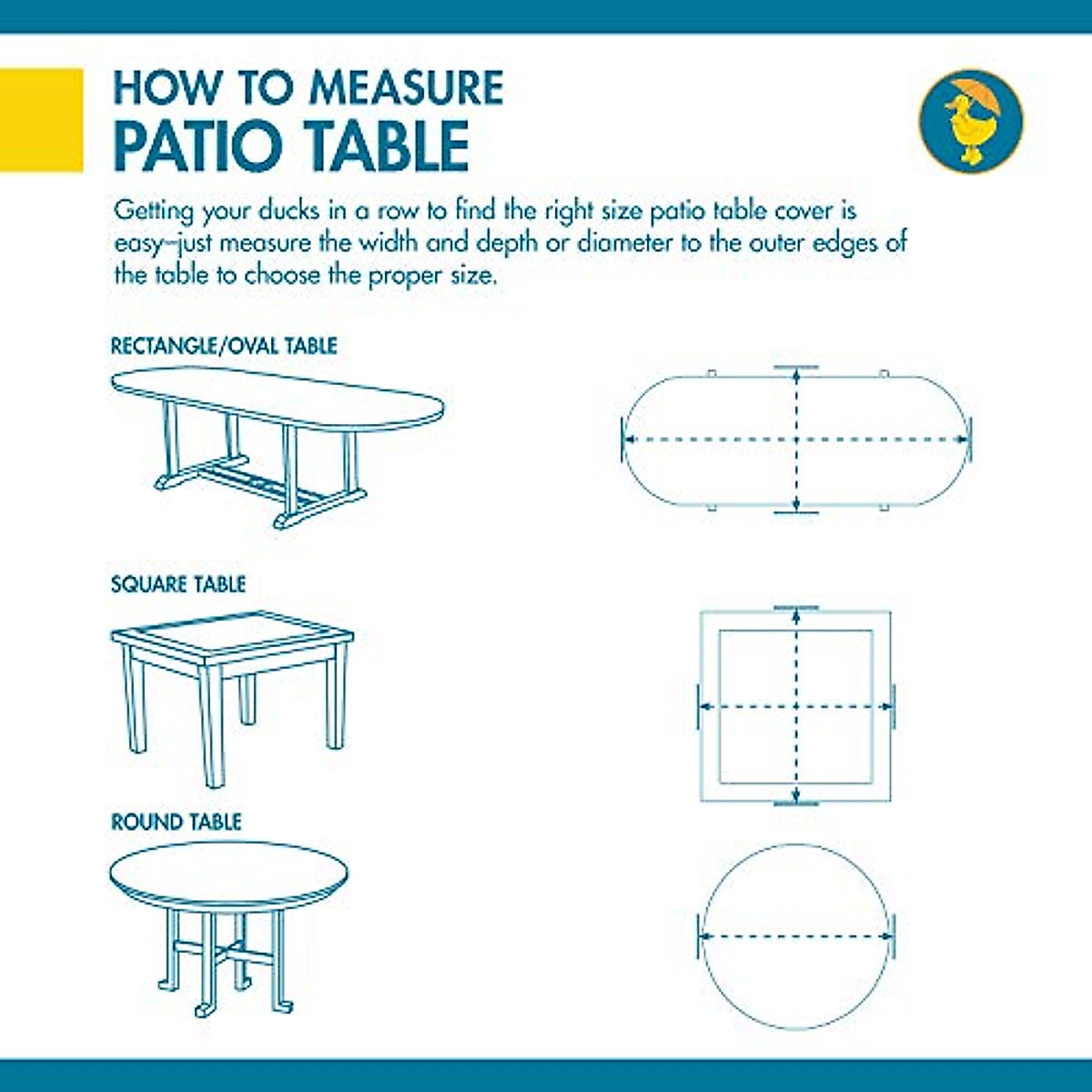 HOW TO MEASURE
PATIO TABLE

Getting your ducks in a row to find the right size patio table cover is easy–just measure the width and depth or diameter to the outer edges of the table to choose the proper size.

RECTANGLE/OVAL TABLE

SQUARE TABLE

ROUND TABLE