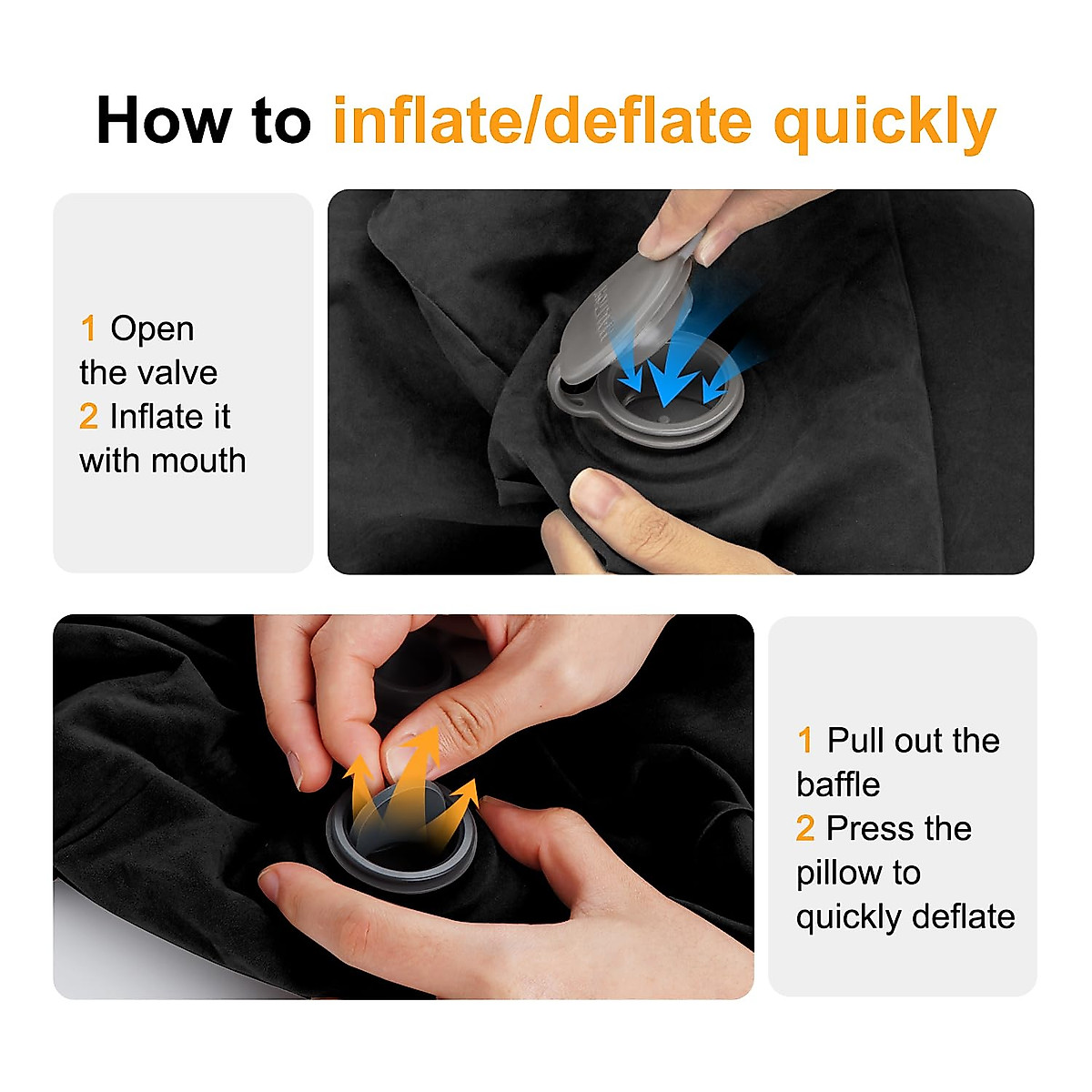 How to inflate/deflate quickly

1 Open the valve
2 Inflate it with mouth

1 Pull out the baffle
2 Press the pillow to quickly deflate