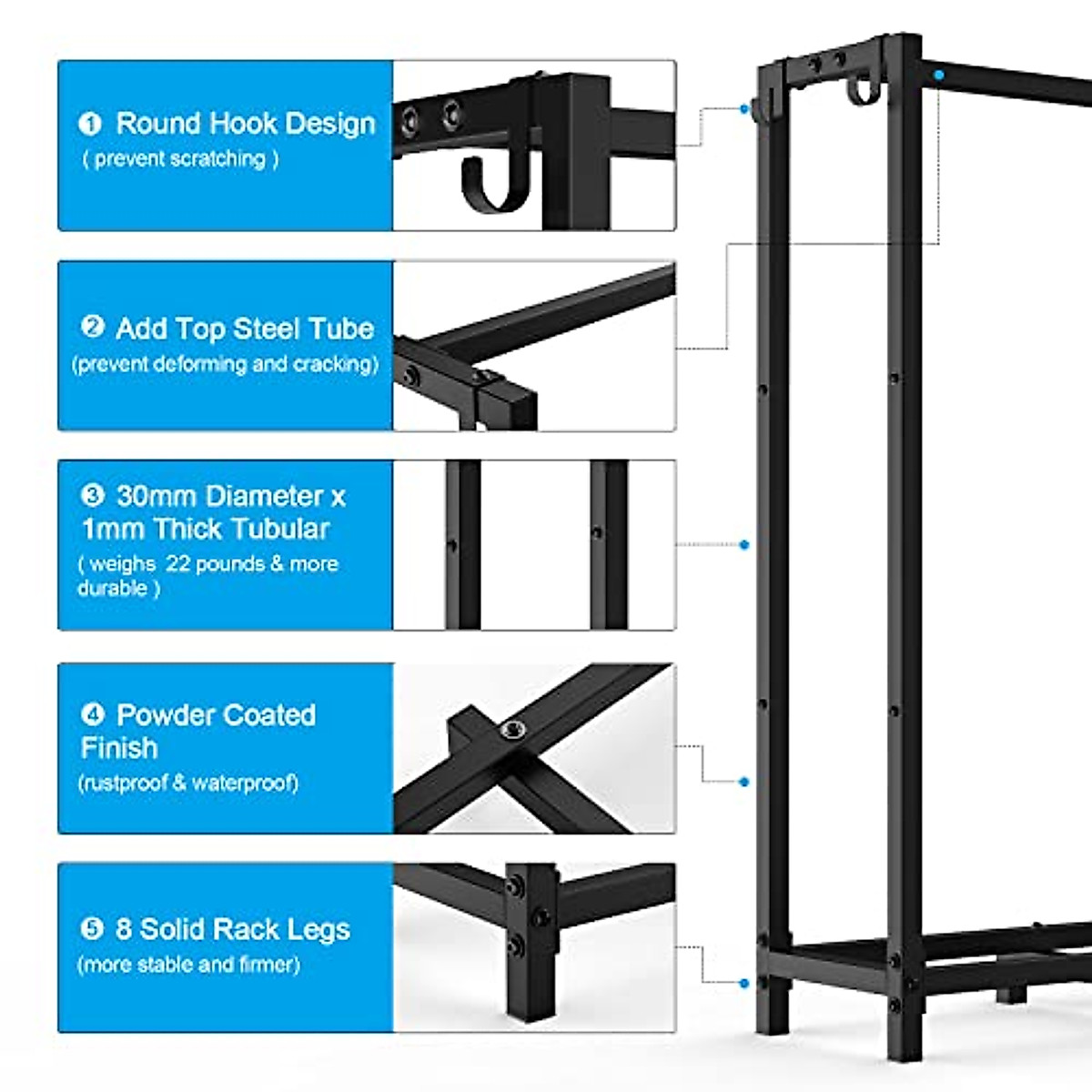 ❶ Round Hook Design
( prevent scratching )

❷ Add Top Steel Tube
(prevent deforming and cracking)

❸ 30mm Diameter x 1mm Thick Tubular
( weighs 22 pounds & more durable )

❹ Powder Coated Finish
(rustproof & waterproof)

❺ 8 Solid Rack Legs
(more stable and firmer)