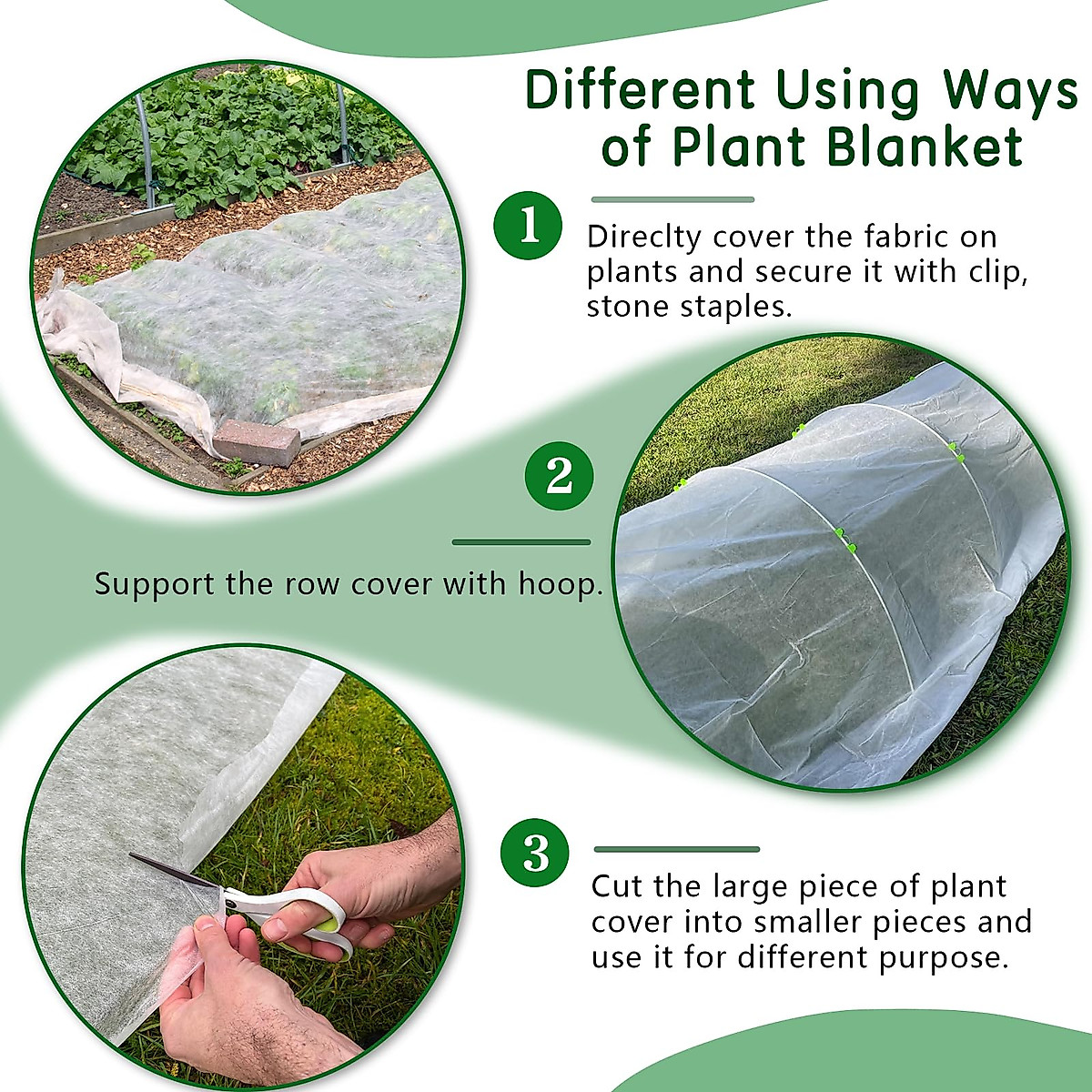 Different Using Ways of Plant Blanket

1

Direclty cover the fabric on plants and secure it with clip, stone staples.

2

Support the row cover with hoop.

3

Cut the large piece of plant cover into smaller pieces and use it for different purpose.