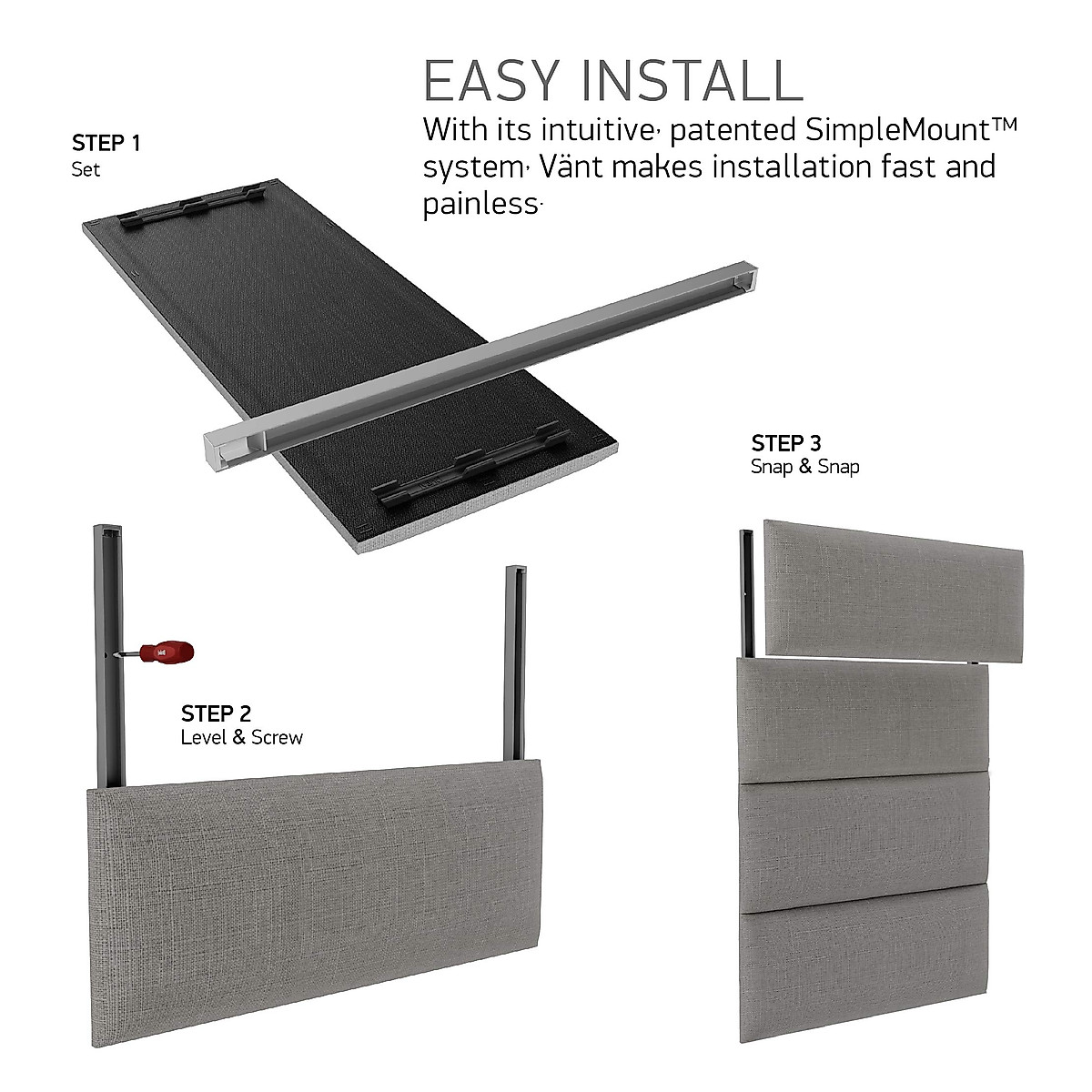 EASY INSTALL

With its intuitive, patented SimpleMount™ system, Vänt makes installation fast and painless.

STEP 1
Set

STEP 2
Level & Screw

STEP 3
Snap & Snap