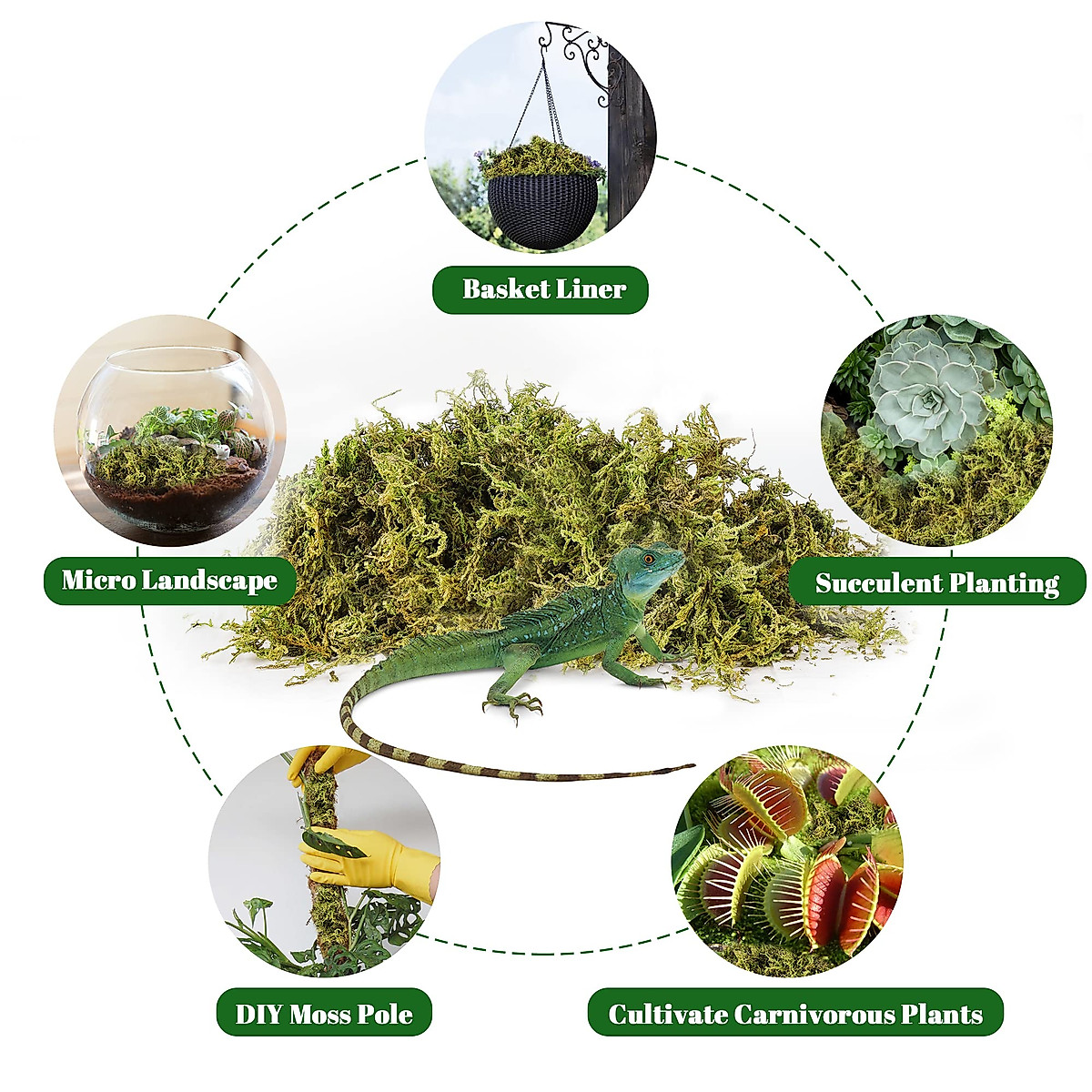 Basket Liner

Micro Landscape

Succulent Planting

DIY Moss Pole

Cultivate Carnivorous Plants