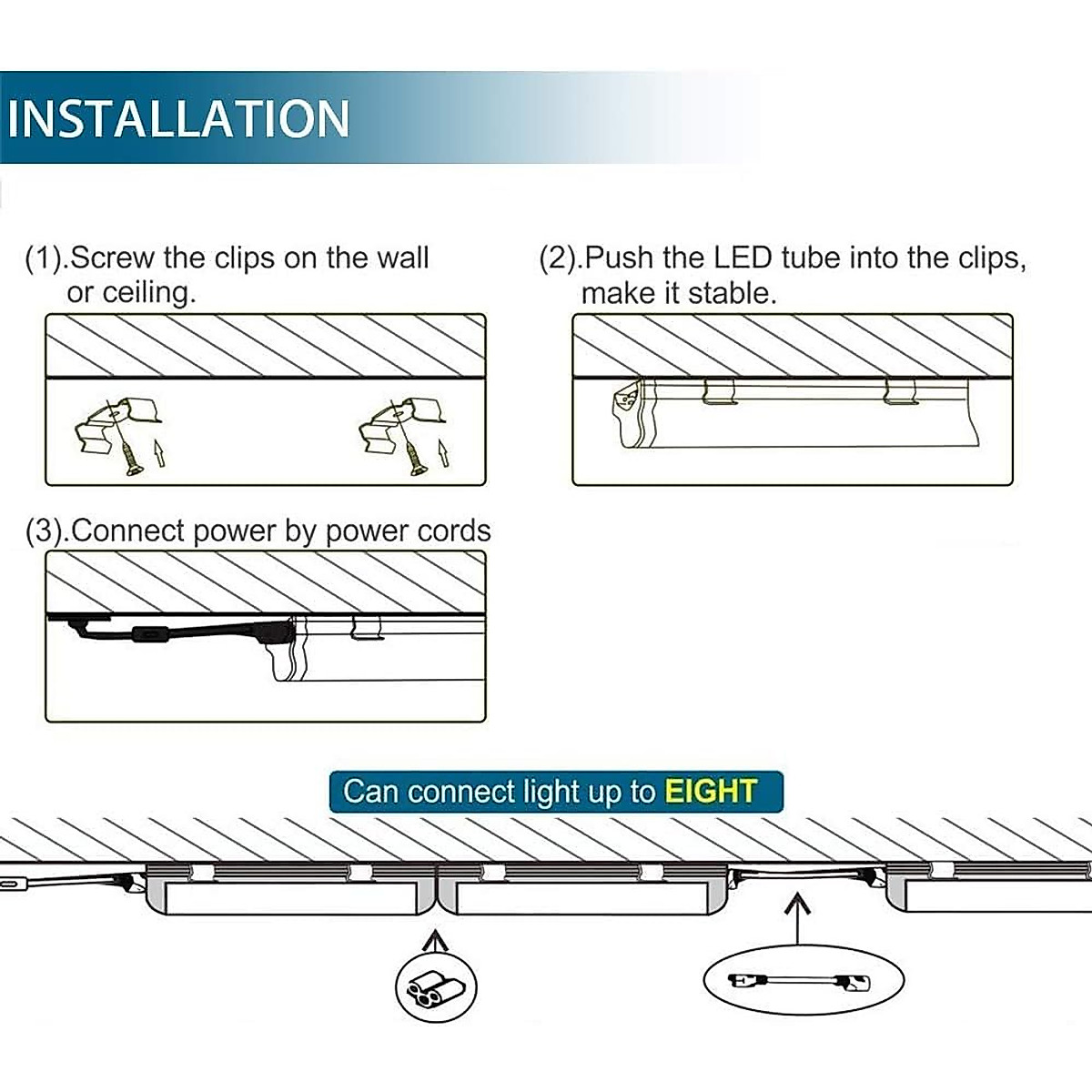 INSTALLATION

(1).Screw the clips on the wall or ceiling.

(2).Push the LED tube into the clips, make it stable.

(3).Connect power by power cords

Can connect light up to EIGHT