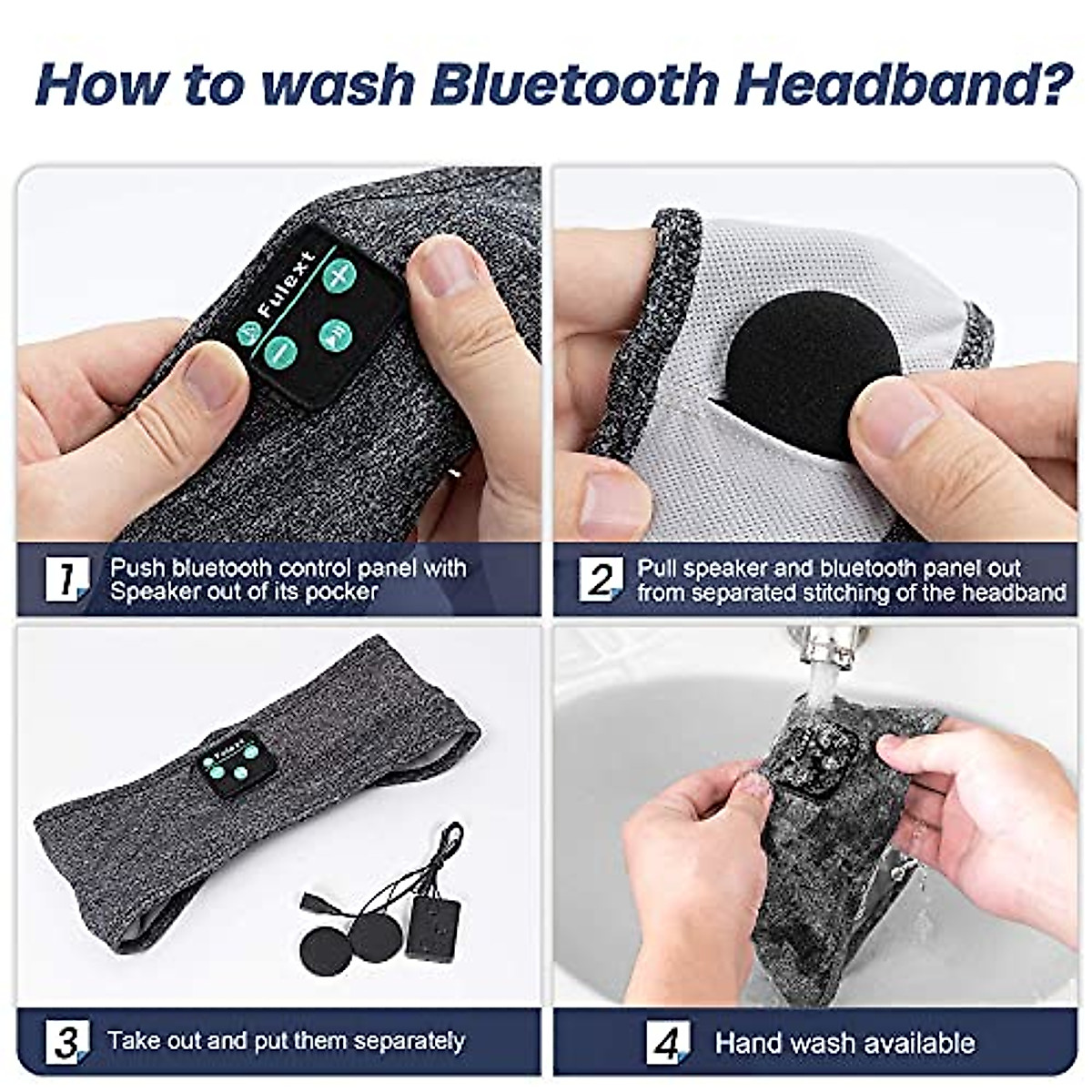 How to wash Bluetooth Headband?

Fulext

1 Push bluetooth control panel with Speaker out of its pocker

2 Pull speaker and bluetooth panel out from separated stitching of the headband

Fulext

3 Take out and put them separately

4 Hand wash available