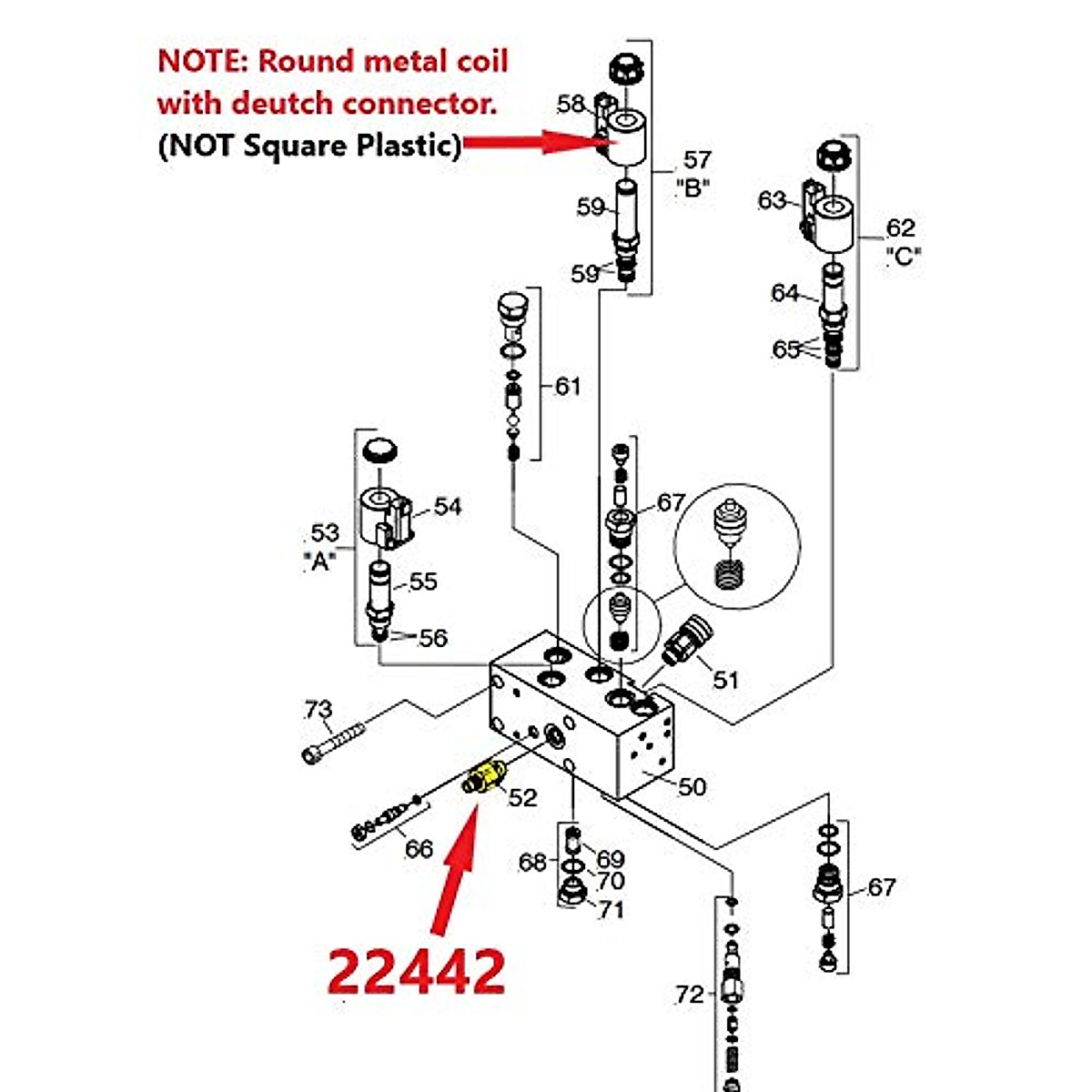 NOTE: Round metal coil with deutch connector.
(NOT Square Plastic)

58
57
"B"
59
59
63
62
"C"
64
65
61
54
53
"A"
55
56
67
51
73
50
52
66
68
69
70
71
67
72
22442