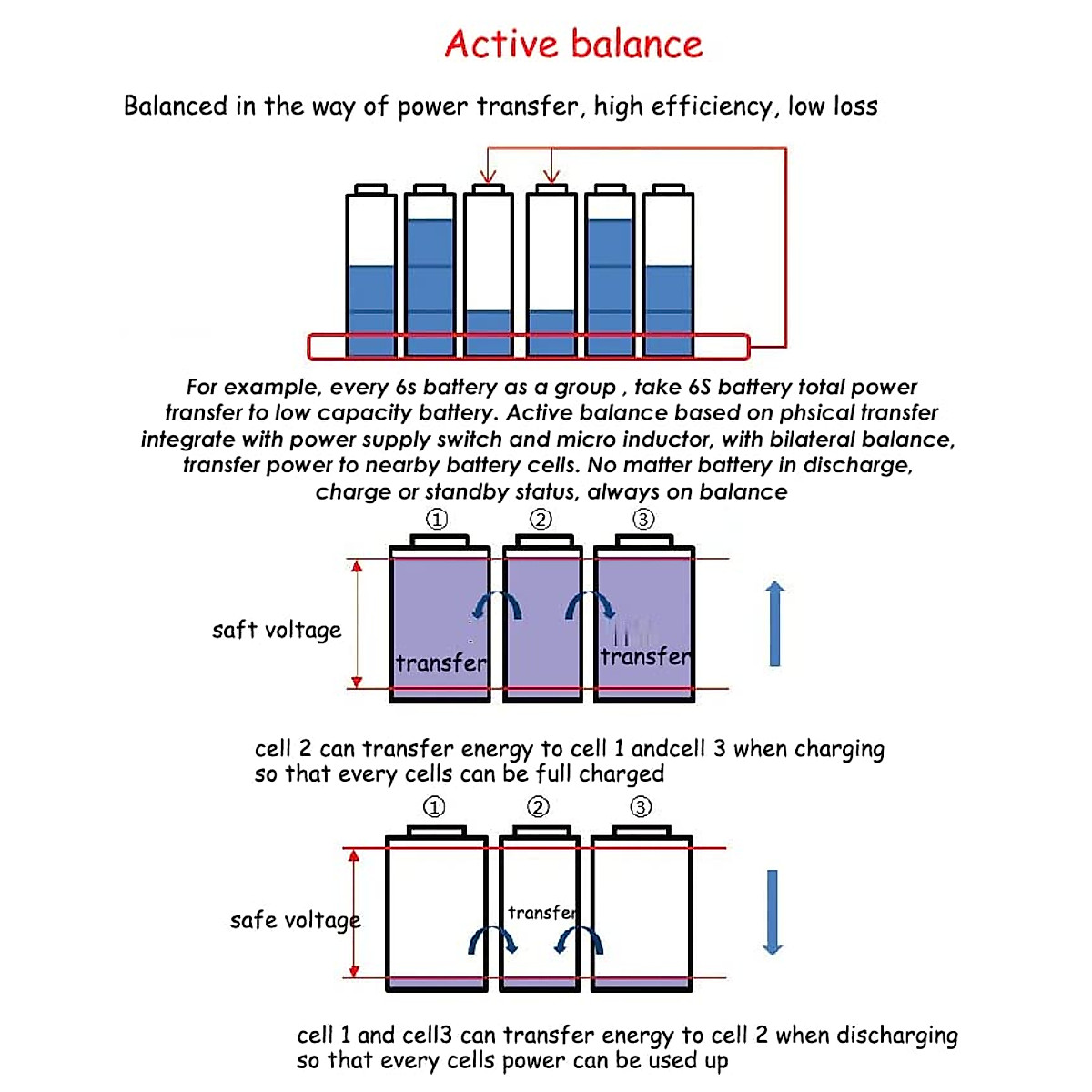 Active balance

Balanced in the way of power transfer, high efficiency, low loss

For example, every 6s battery as a group , take 6S battery total power transfer to low capacity battery. Active balance based on phsical transfer integrate with power supply switch and micro inductor, with bilateral balance, transfer power to nearby battery cells. No matter battery in discharge, charge or standby status, always on balance

① ② ③

saft voltage

transfer

transfer

cell 2 can transfer energy to cell 1 andcell 3 when charging so that every cells can be full charged

① ② ③

safe voltage

transfer

cell 1 and cell3 can transfer energy to cell 2 when discharging so that every cells power can be used up