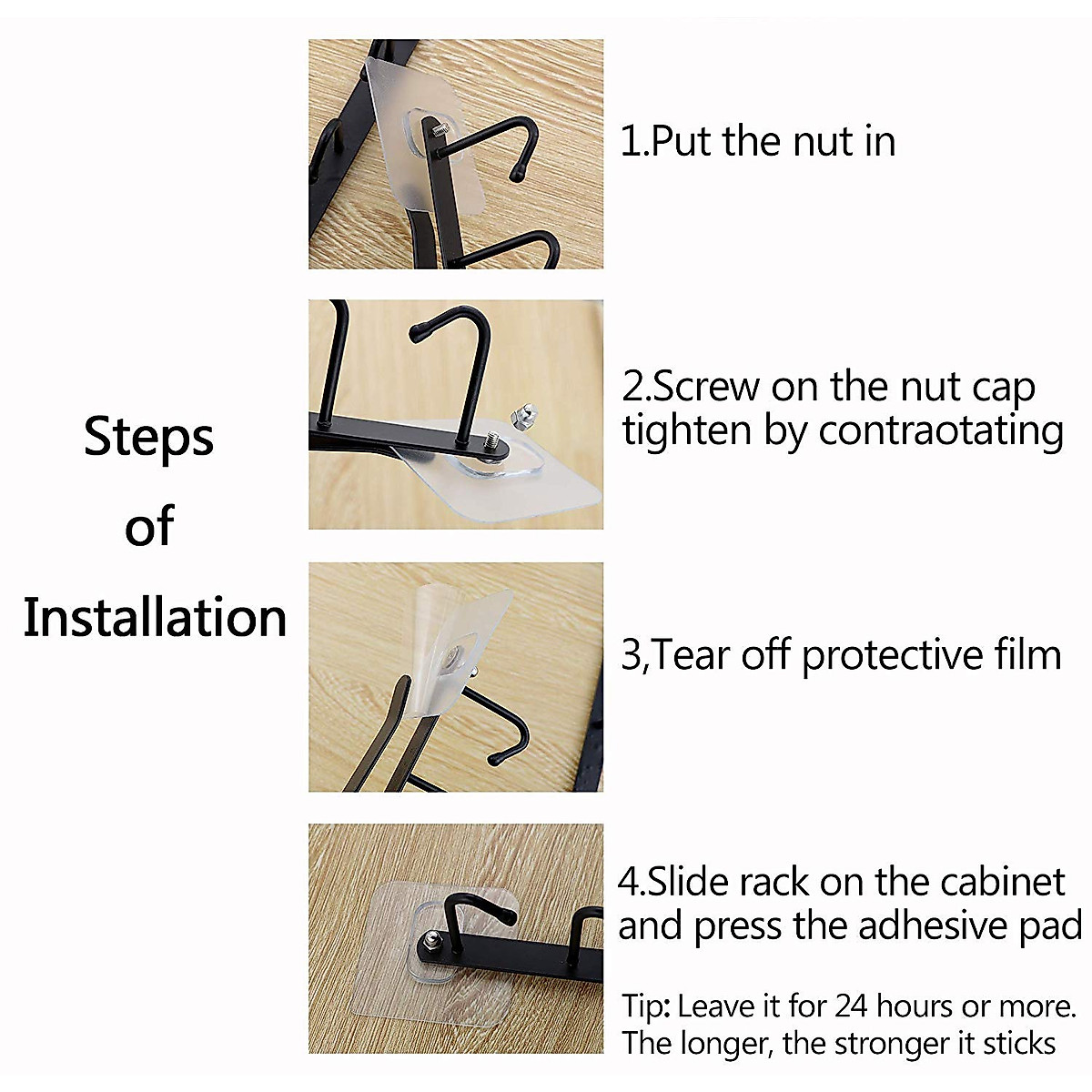 Steps of Installation

1.Put the nut in

2.Screw on the nut cap tighten by contraotating

3,Tear off protective film

4.Slide rack on the cabinet and press the adhesive pad

Tip: Leave it for 24 hours or more. The longer, the stronger it sticks