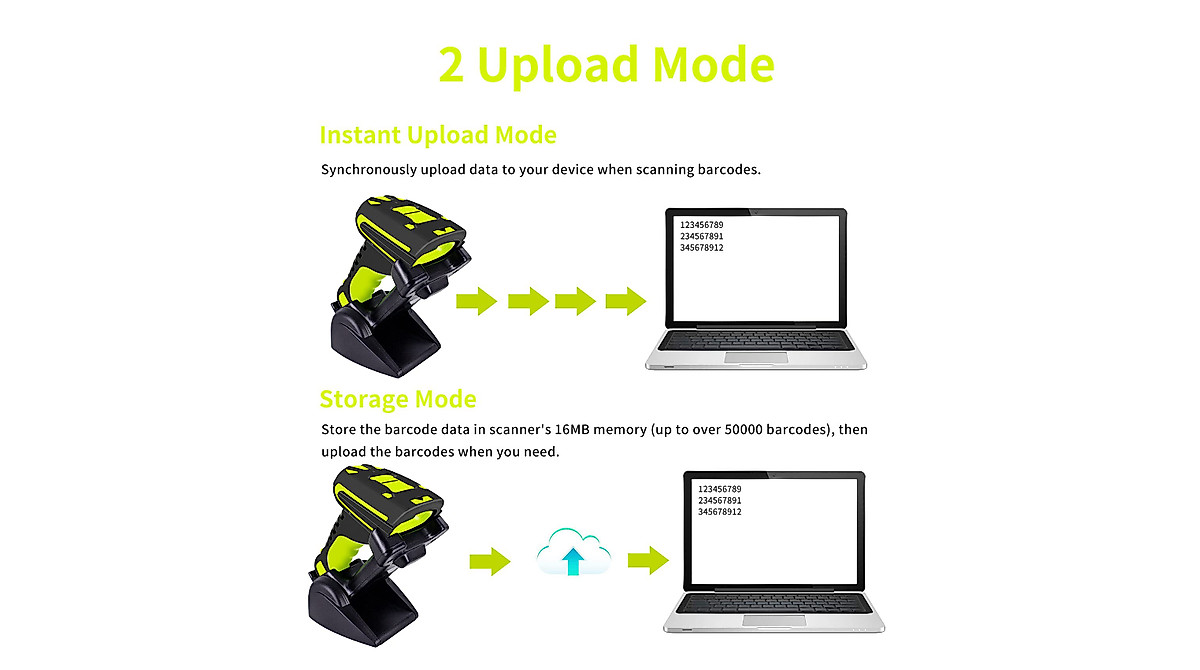 2 Upload Mode

Instant Upload Mode

Synchronously upload data to your device when scanning barcodes.

123456789
234567891
345678912

Storage Mode

Store the barcode data in scanner's 16MB memory (up to over 50000 barcodes), then upload the barcodes when you need.

123456789
234567891
345678912