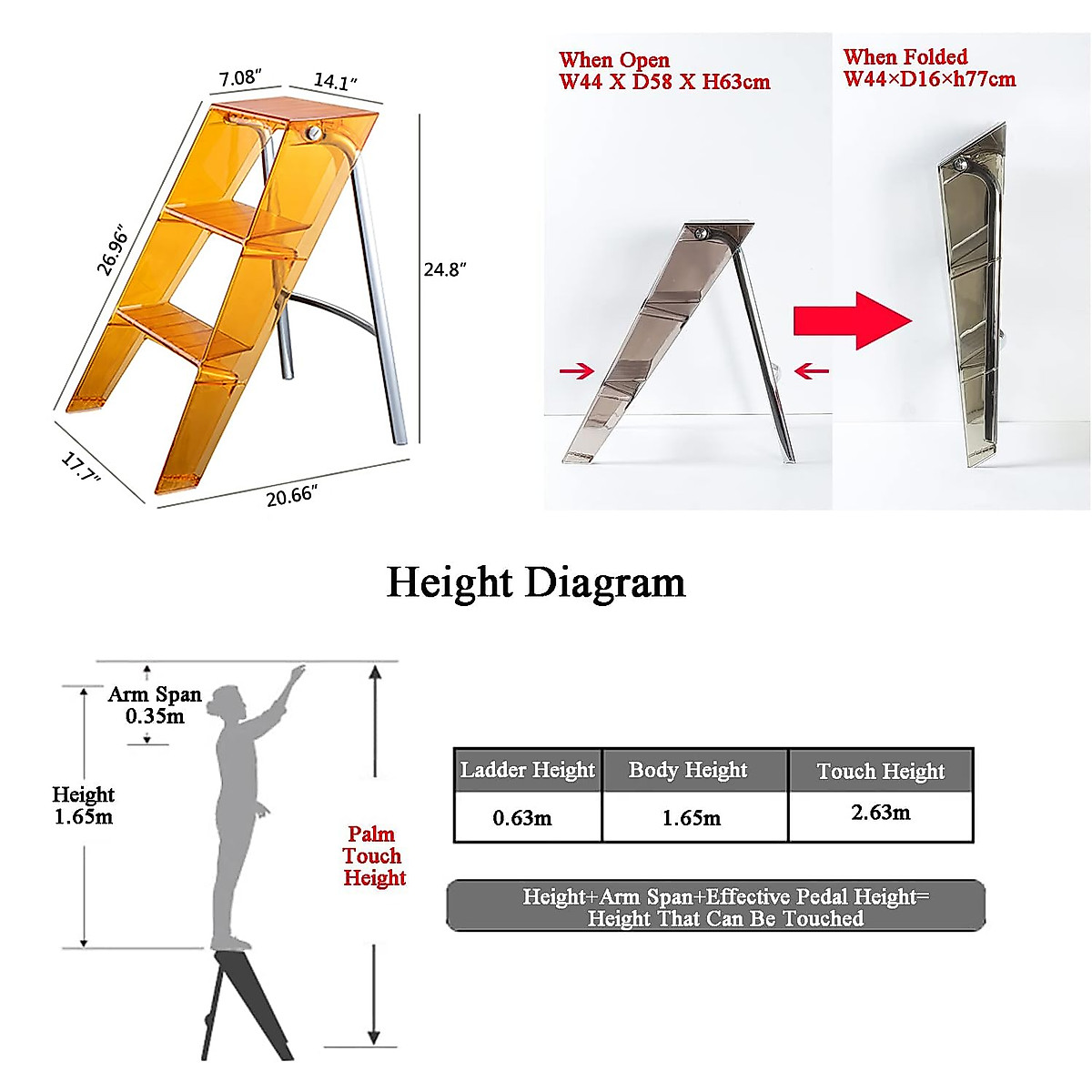 7.08″
14.1″
26.96″
24.8″
17.7″
20.66″

When Open
W44 X D58 X H63cm

When Folded
W44×D16×h77cm

Height Diagram

Arm Span
0.35m

Height
1.65m

Palm
Touch
Height

| Ladder Height | Body Height | Touch Height |
|---|---|---|
| 0.63m | 1.65m | 2.63m |

Height+Arm Span+Effective Pedal Height=
Height That Can Be Touched