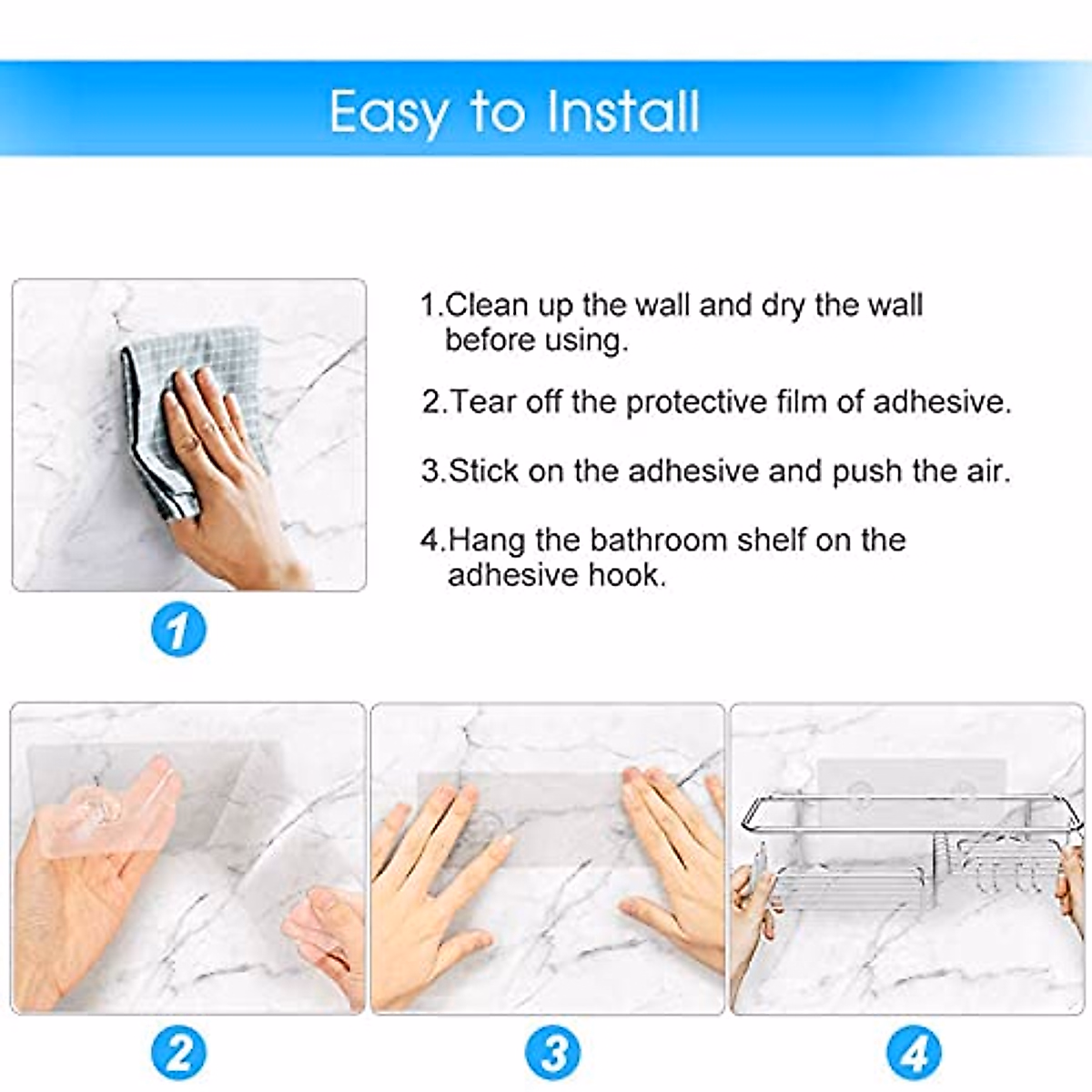 Easy to Install

1.Clean up the wall and dry the wall before using.

2.Tear off the protective film of adhesive.

3.Stick on the adhesive and push the air.

4.Hang the bathroom shelf on the adhesive hook.

1

2

3

4