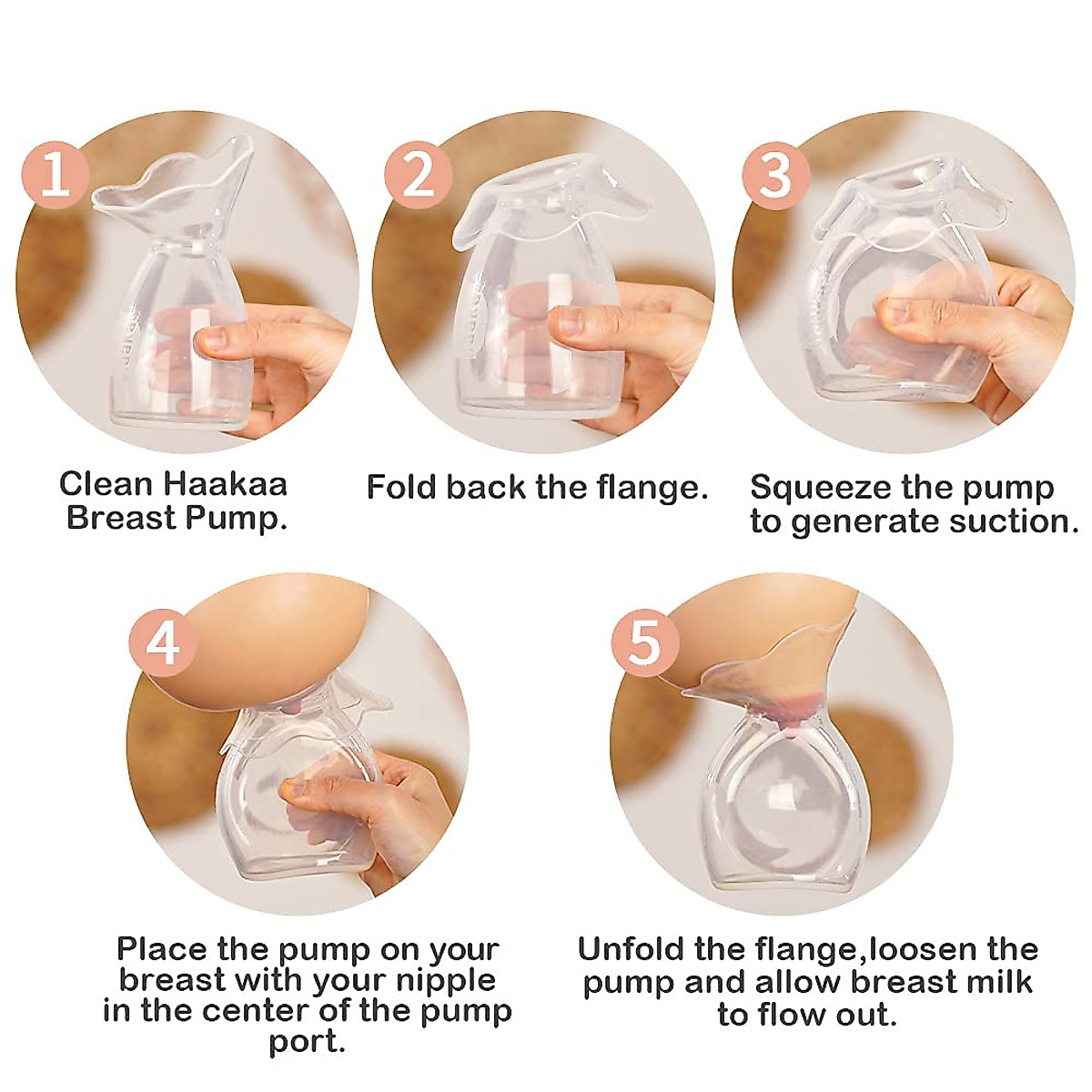 1

Clean Haakaa Breast Pump.

2

Fold back the flange.

3

Squeeze the pump to generate suction.

4

Place the pump on your breast with your nipple in the center of the pump port.

5

Unfold the flange,loosen the pump and allow breast milk to flow out.