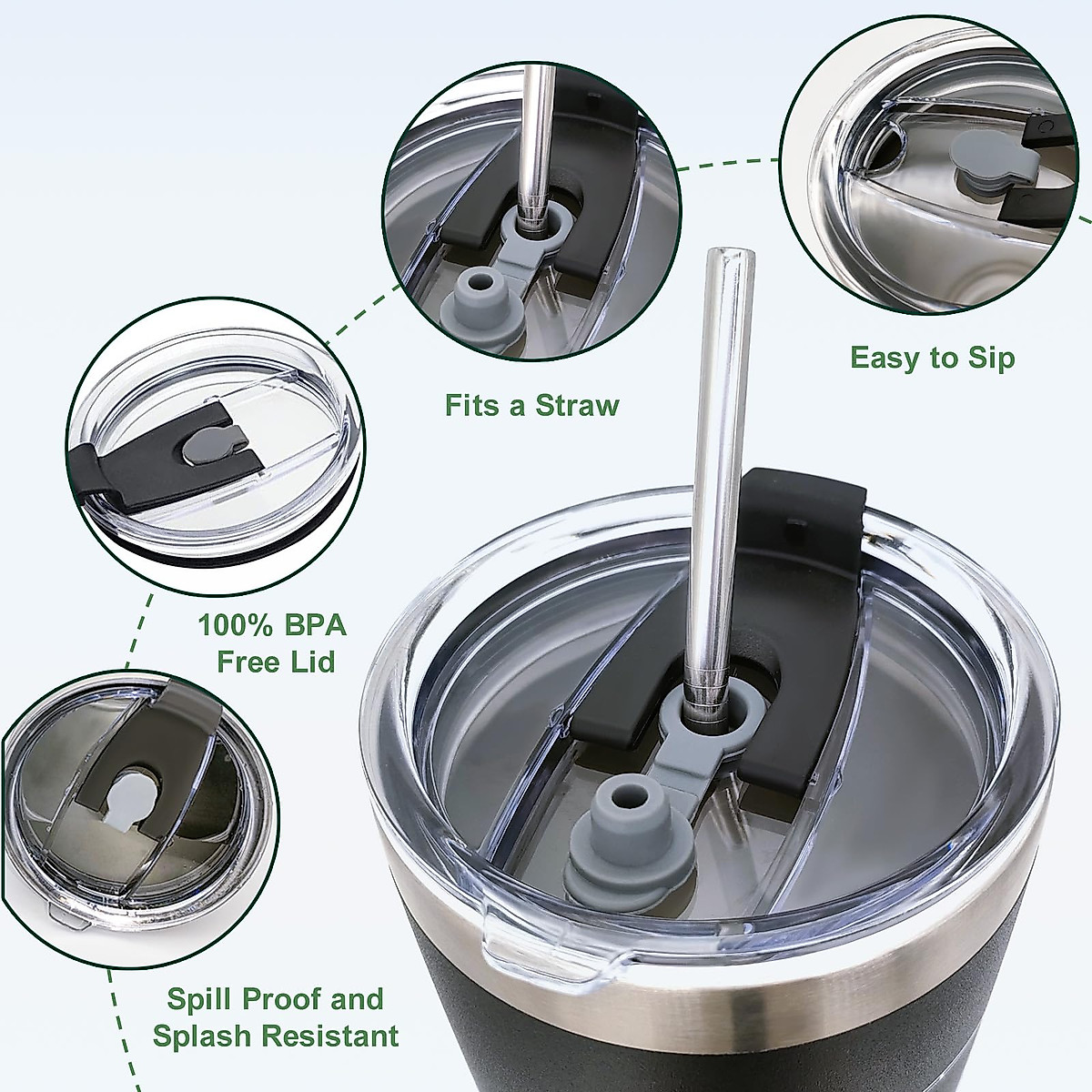 Easy to Sip

Fits a Straw

100% BPA Free Lid

Spill Proof and Splash Resistant