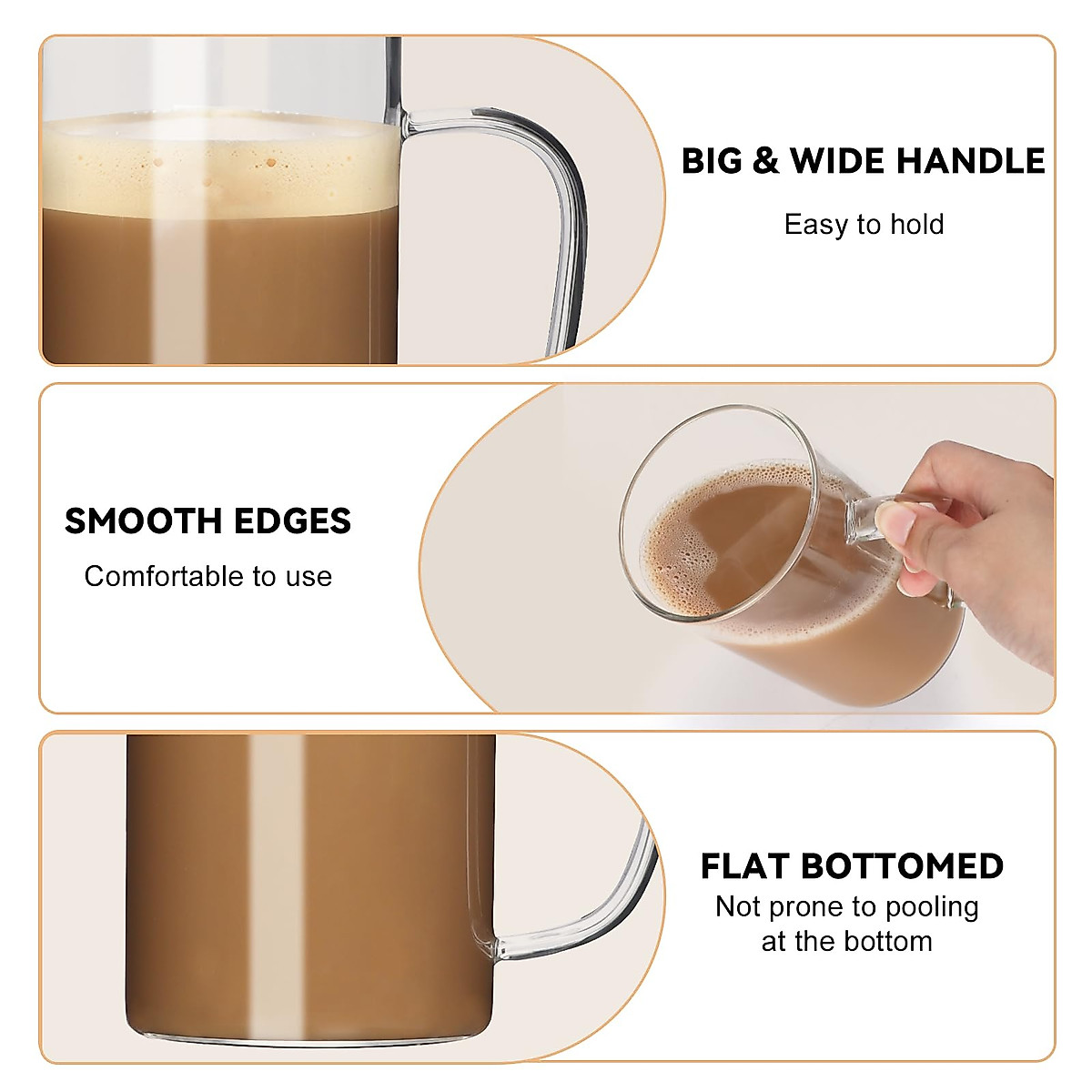 BIG & WIDE HANDLE

Easy to hold

SMOOTH EDGES

Comfortable to use

FLAT BOTTOMED

Not prone to pooling at the bottom