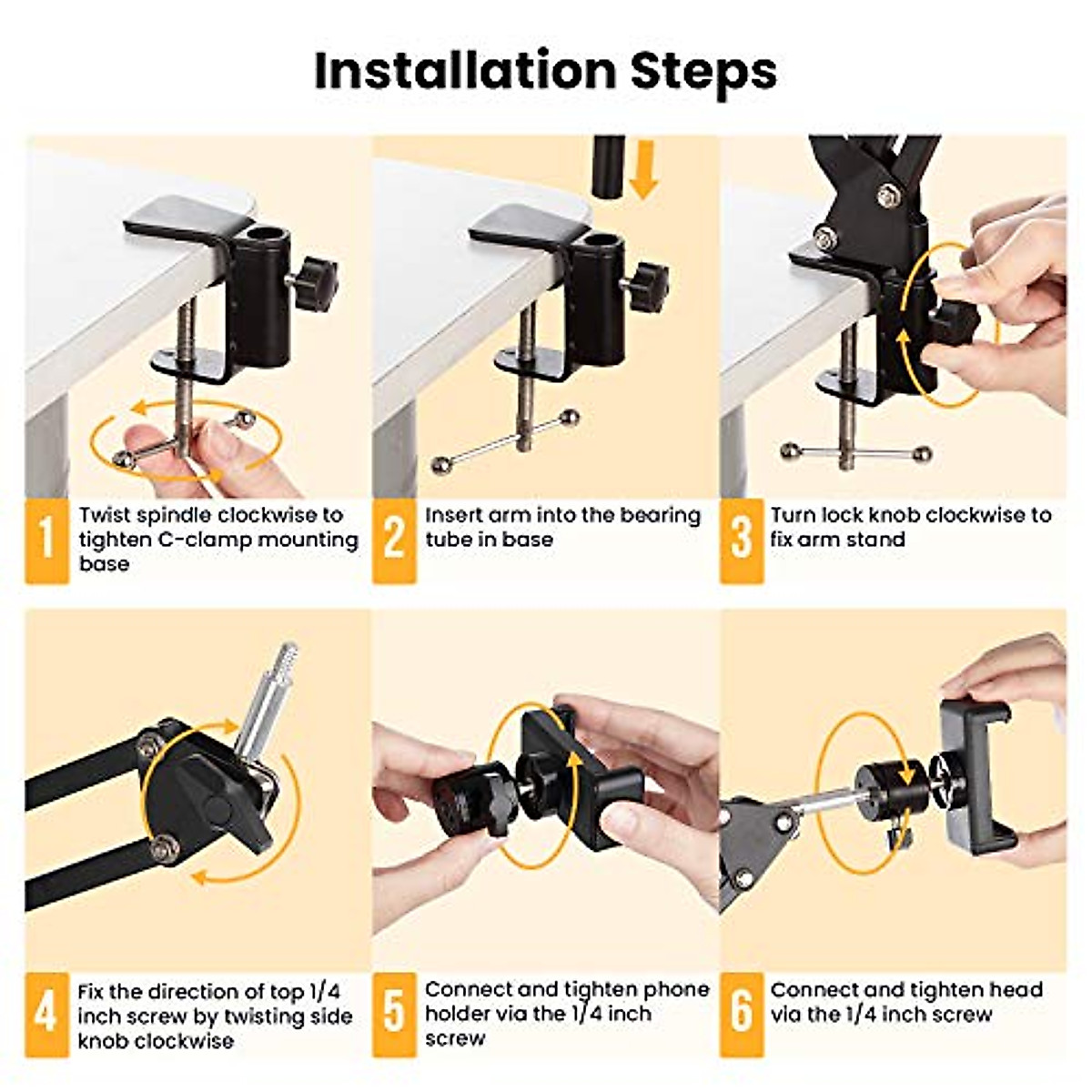 Installation Steps

1 Twist spindle clockwise to tighten C-clamp mounting base

2 Insert arm into the bearing tube in base

3 Turn lock knob clockwise to fix arm stand

4 Fix the direction of top 1/4 inch screw by twisting side knob clockwise

5 Connect and tighten phone holder via the 1/4 inch screw

6 Connect and tighten head via the 1/4 inch screw