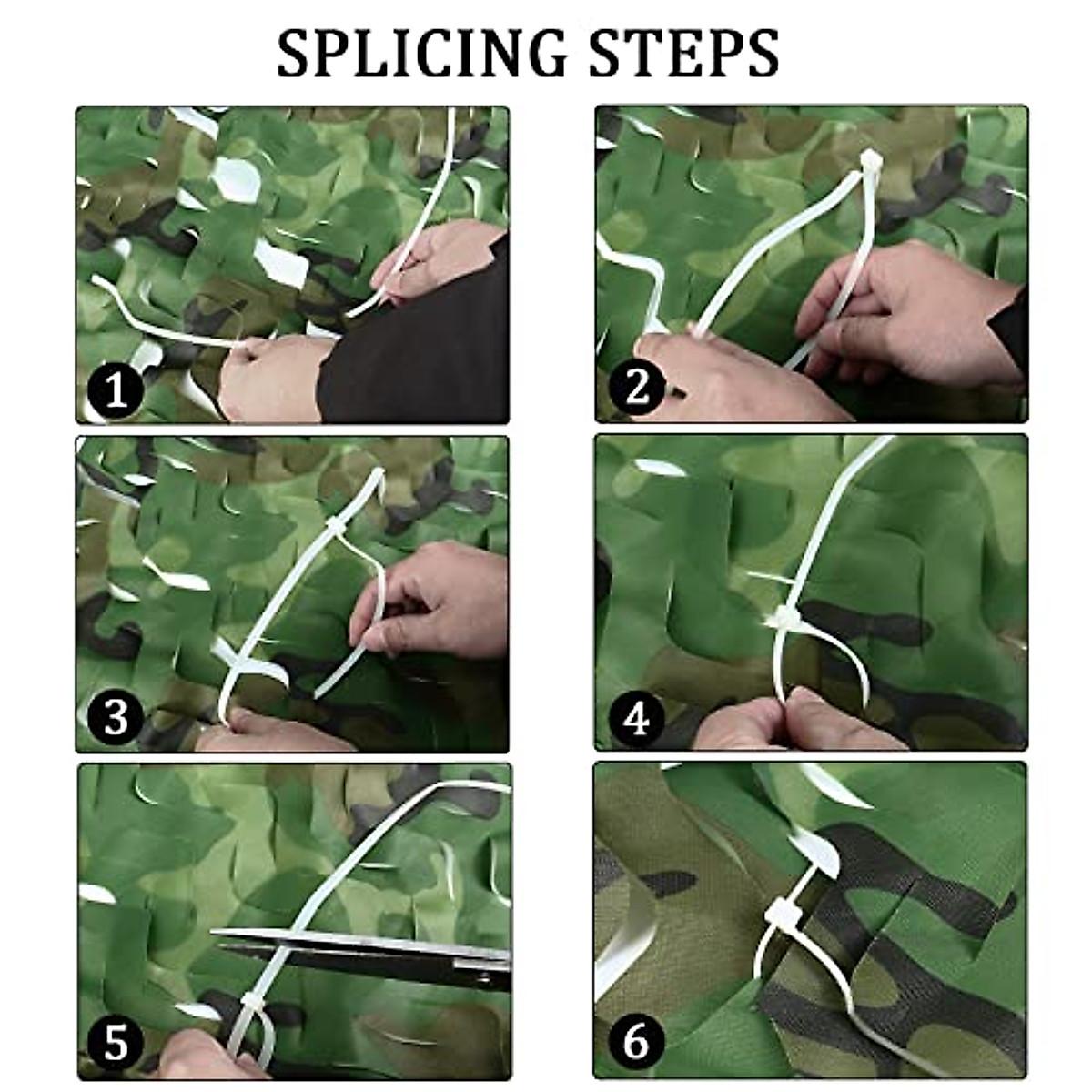 SPLICING STEPS

1

2

3

4

5

6