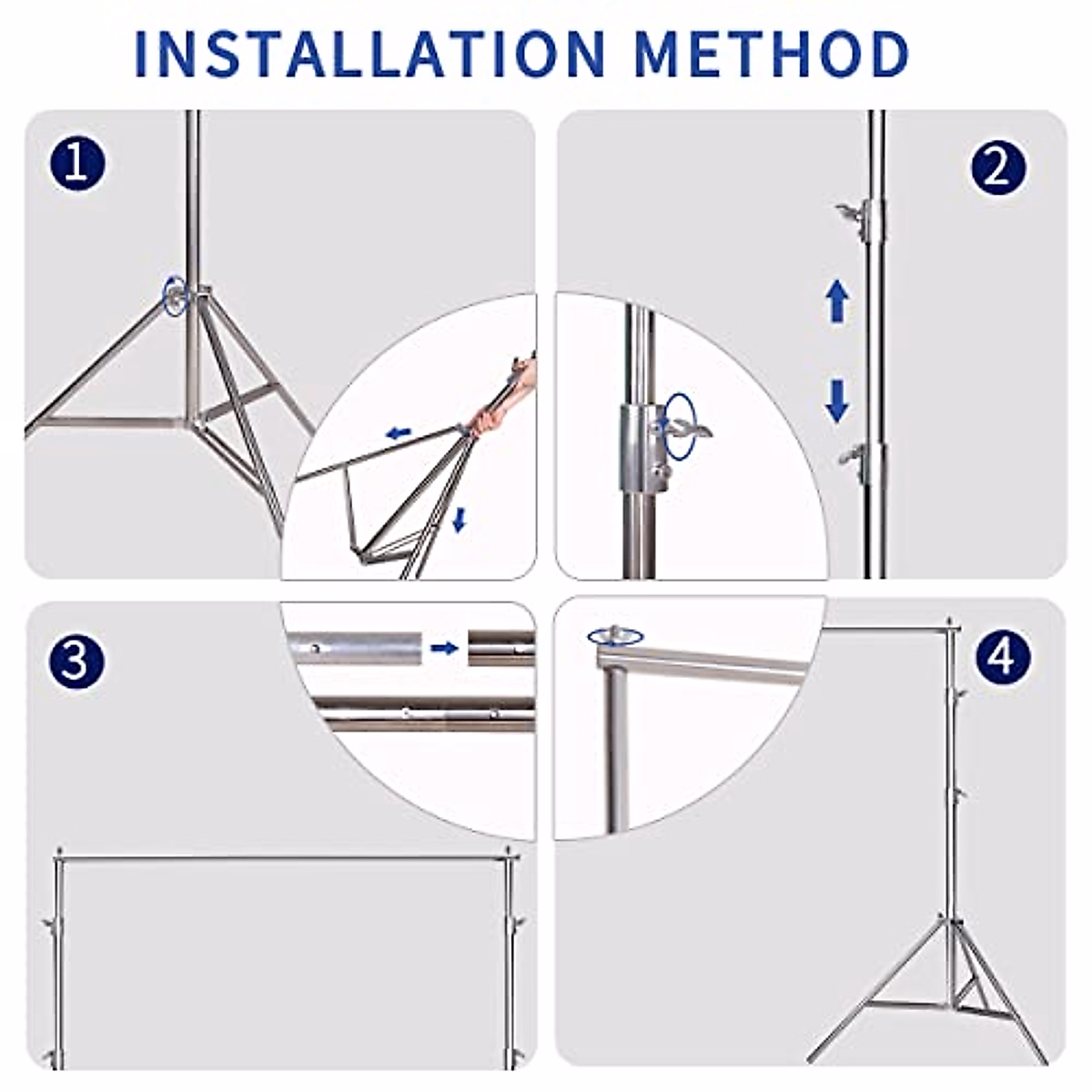 INSTALLATION METHOD

1

2

3

4