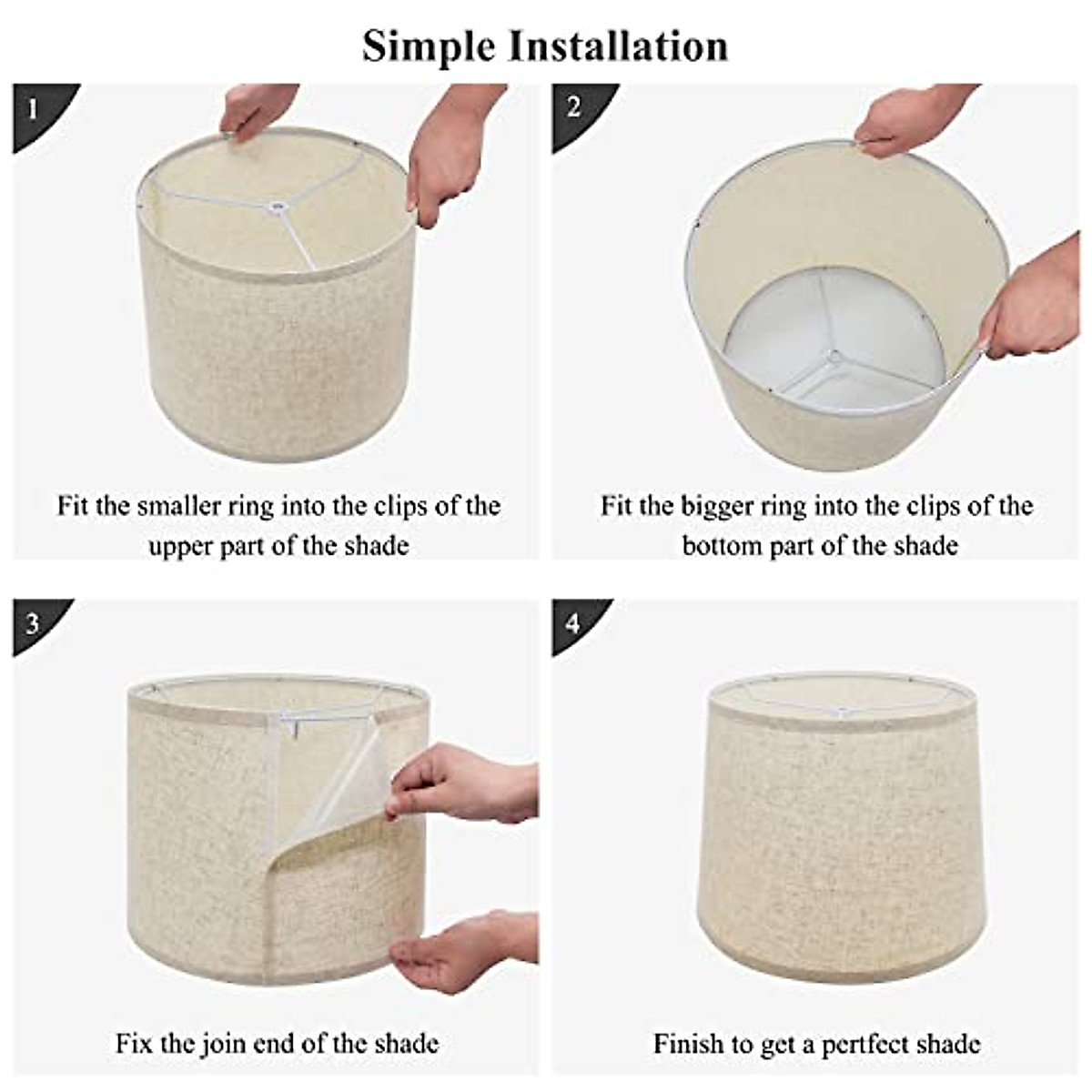 Simple Installation

1

Fit the smaller ring into the clips of the upper part of the shade

2

Fit the bigger ring into the clips of the bottom part of the shade

3

Fix the join end of the shade

4

Finish to get a pertfect shade