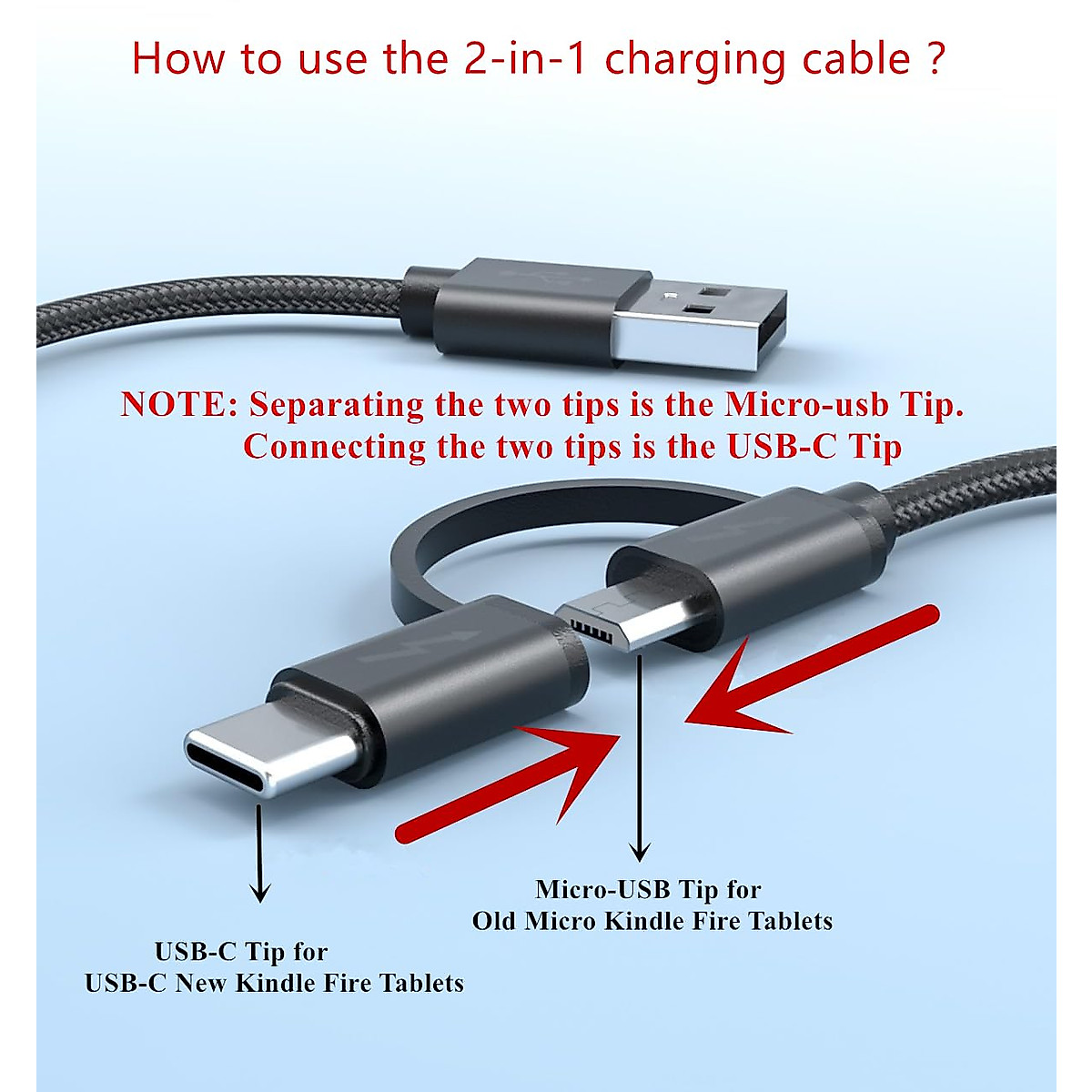 How to use the 2-in-1 charging cable ?

NOTE: Separating the two tips is the Micro-usb Tip.
Connecting the two tips is the USB-C Tip

Micro-USB Tip for
Old Micro Kindle Fire Tablets

USB-C Tip for
USB-C New Kindle Fire Tablets