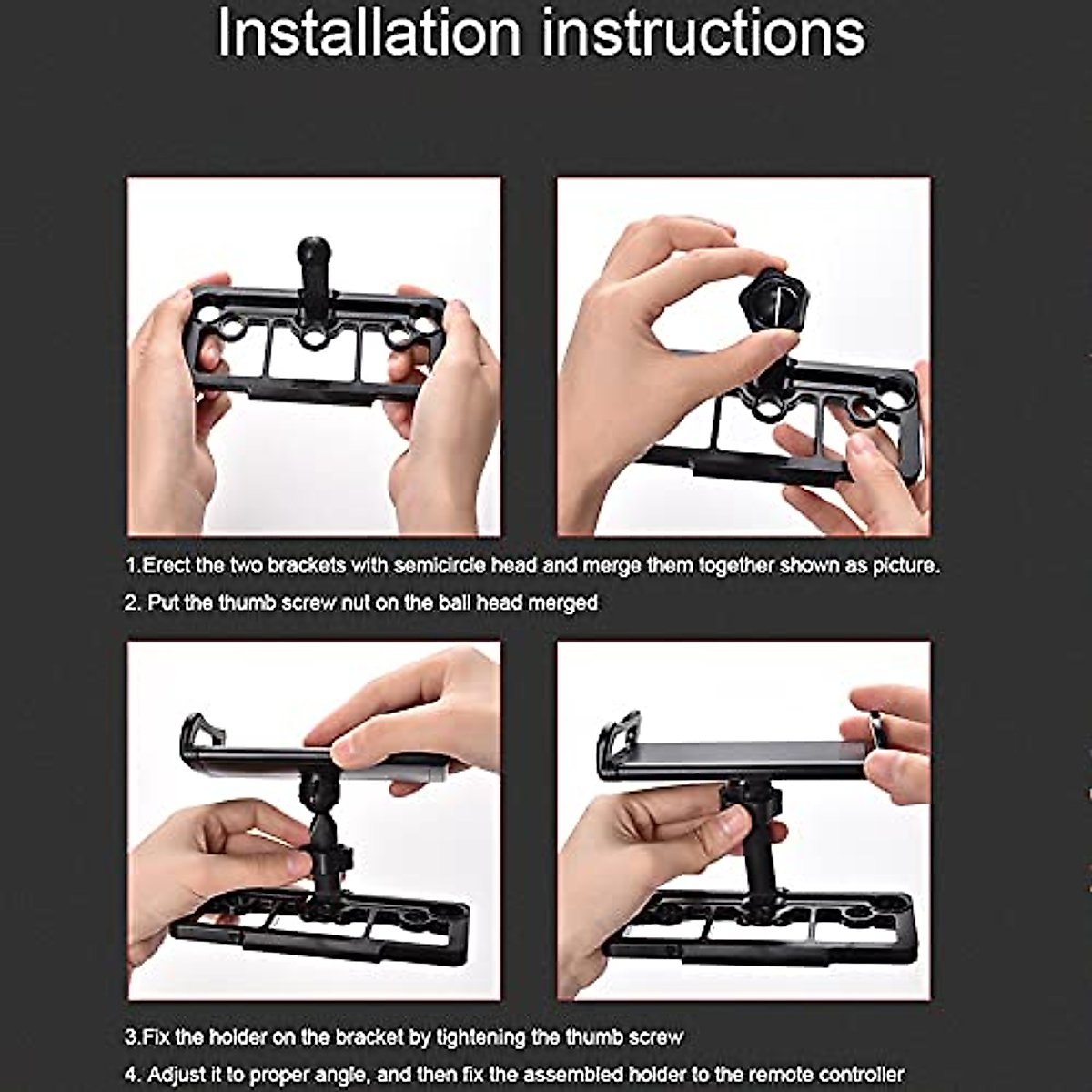 Installation instructions

1.Erect the two brackets with semicircle head and merge them together shown as picture.

2. Put the thumb screw nut on the ball head merged

3.Fix the holder on the bracket by tightening the thumb screw

4. Adjust it to proper angle, and then fix the assembled holder to the remote controller