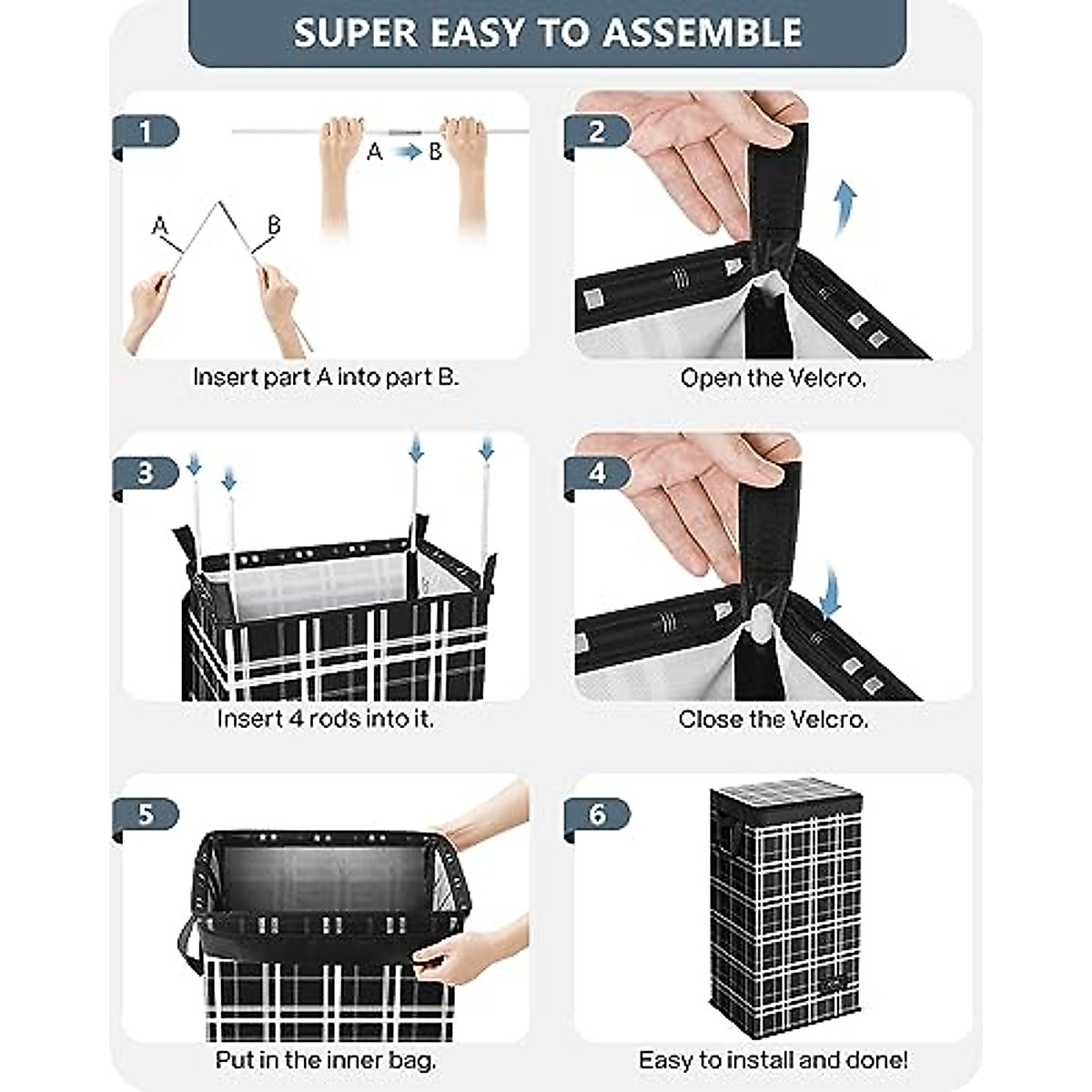 SUPER EASY TO ASSEMBLE

1

A B

A B

Insert part A into part B.

2

Open the Velcro.

3

Insert 4 rods into it.

4

Close the Velcro.

5

Put in the inner bag.

6

Easy to install and done!