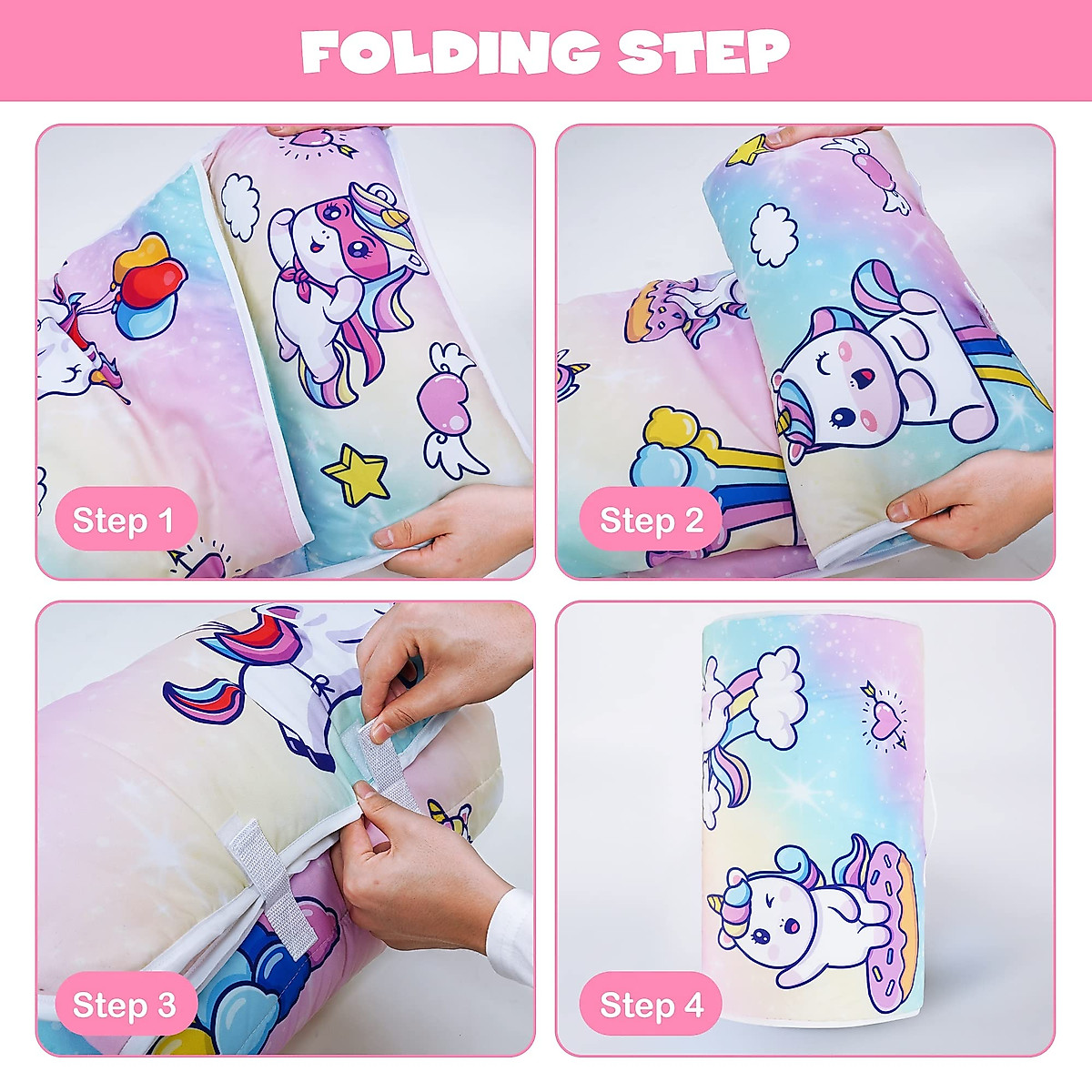 FOLDING STEP

Step 1

Step 2

Step 3

Step 4