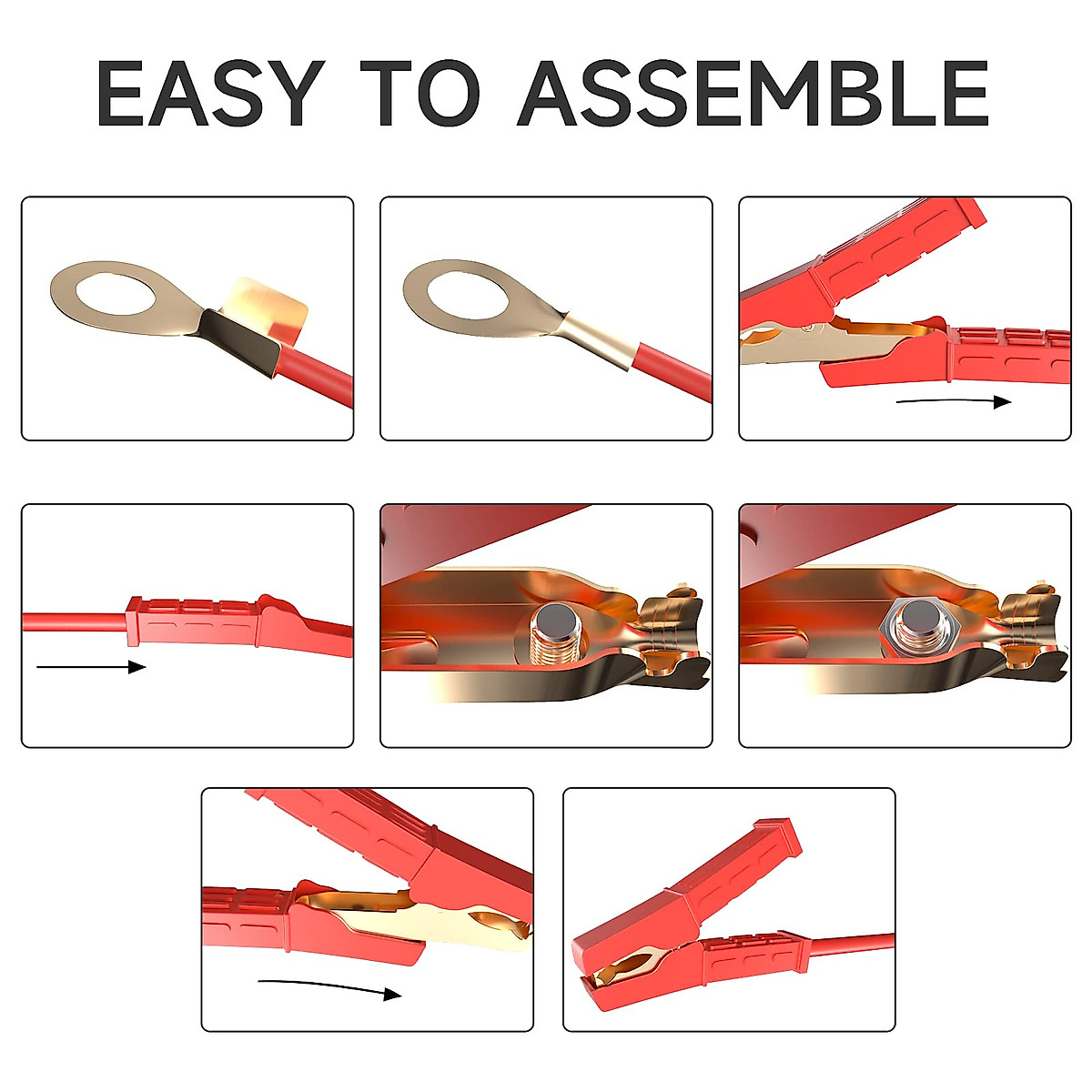 EASY TO ASSEMBLE