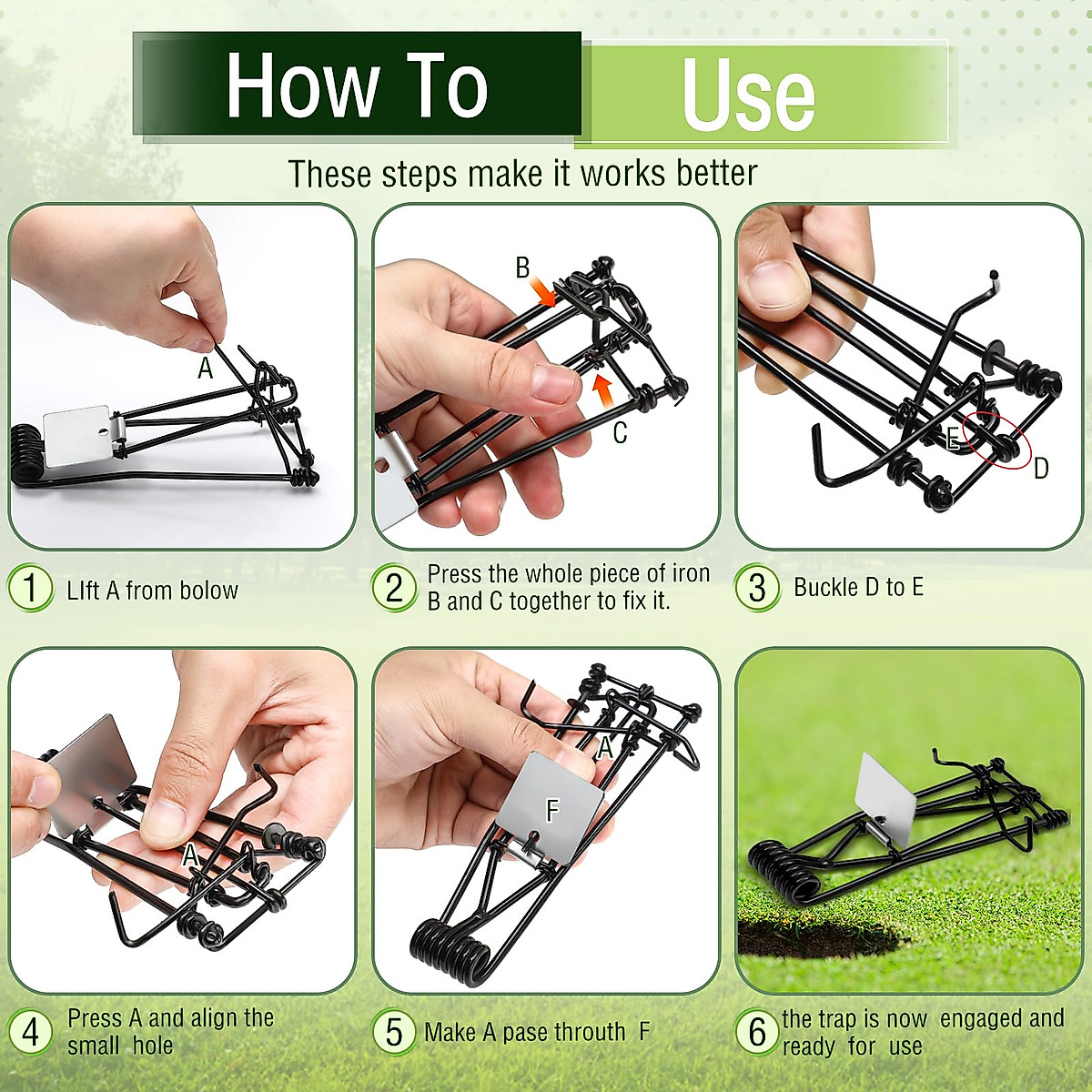 How To Use

These steps make it works better

A

B

C

E

D

1 LIft A from bolow

2 Press the whole piece of iron B and C together to fix it.

3 Buckle D to E

A

A

F

4 Press A and align the small hole

5 Make A pase throuth F

6 the trap is now engaged and ready for use