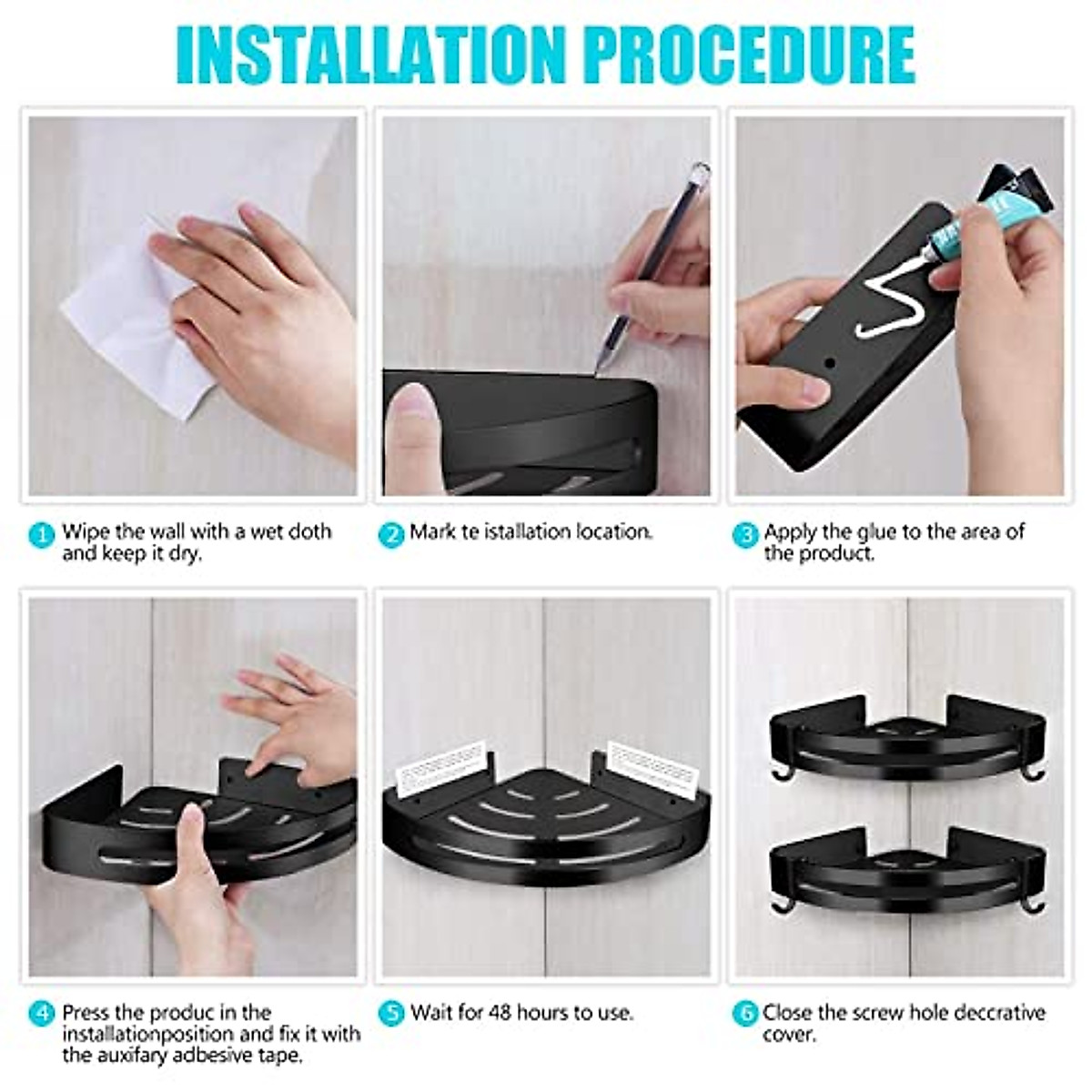 INSTALLATION PROCEDURE

1 Wipe the wall with a wet doth and keep it dry.

2 Mark te istallation location.

3 Apply the glue to the area of the product.

4 Press the produc in the installationposition and fix it with the auxifary adbesive tape.

5 Wait for 48 hours to use.

6 Close the screw hole deccrative cover.