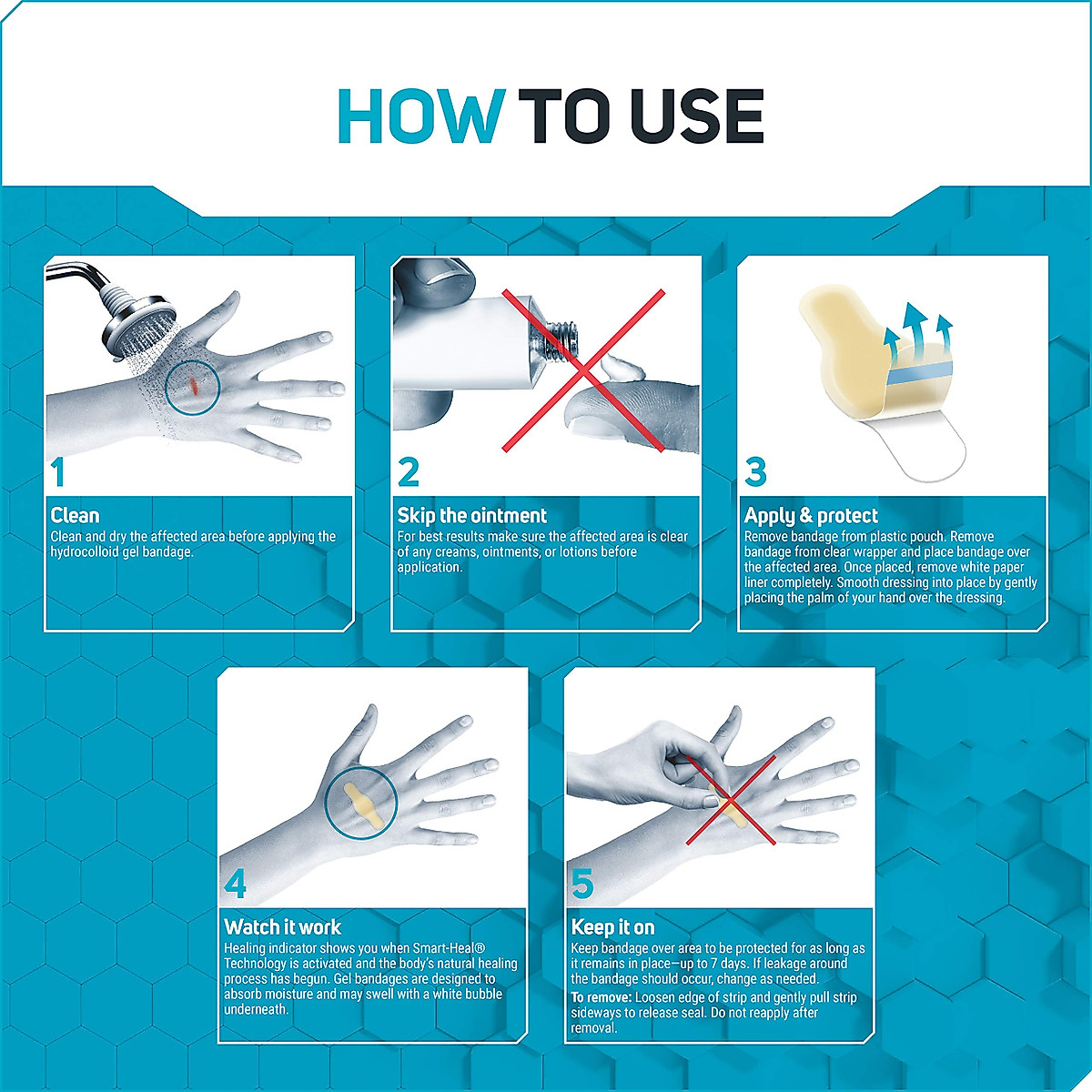 HOW TO USE

1

Clean
Clean and dry the affected area before applying the hydrocolloid gel bandage.

2

Skip the ointment
For best results make sure the affected area is clear of any creams, ointments, or lotions before application.

3

Apply & protect
Remove bandage from plastic pouch. Remove bandage from clear wrapper and place bandage over the affected area. Once placed, remove white paper liner completely. Smooth dressing into place by gently placing the palm of your hand over the dressing.

4

Watch it work
Healing indicator shows you when Smart-Heal® Technology is activated and the body's natural healing process has begun. Gel bandages are designed to absorb moisture and may swell with a white bubble underneath.

5

Keep it on
Keep bandage over area to be protected for as long as it remains in place—up to 7 days. If leakage around the bandage should occur, change as needed.
To remove: Loosen edge of strip and gently pull strip sideways to release seal. Do not reapply after removal.