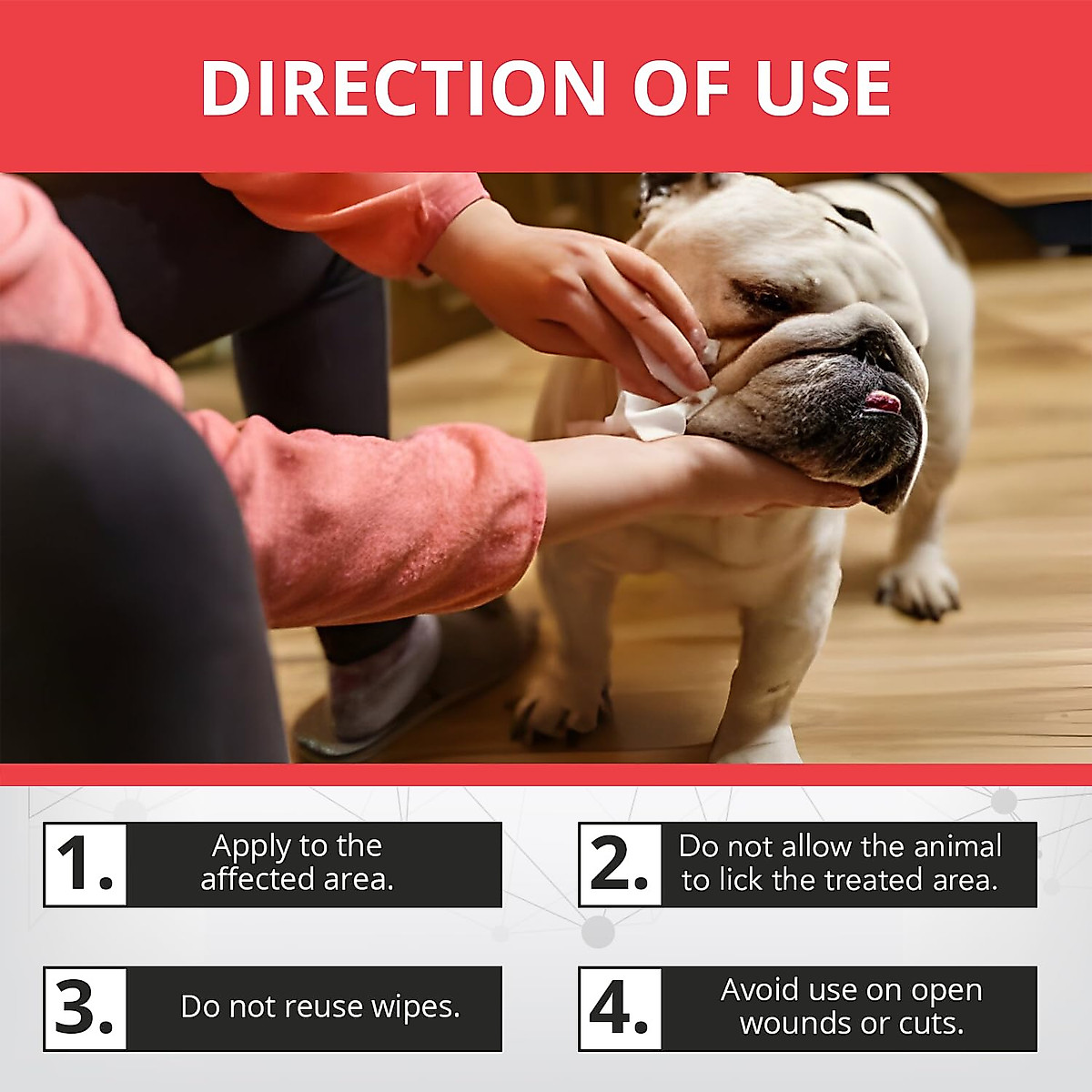 DIRECTION OF USE

1. Apply to the affected area.

2. Do not allow the animal to lick the treated area.

3. Do not reuse wipes.

4. Avoid use on open wounds or cuts.